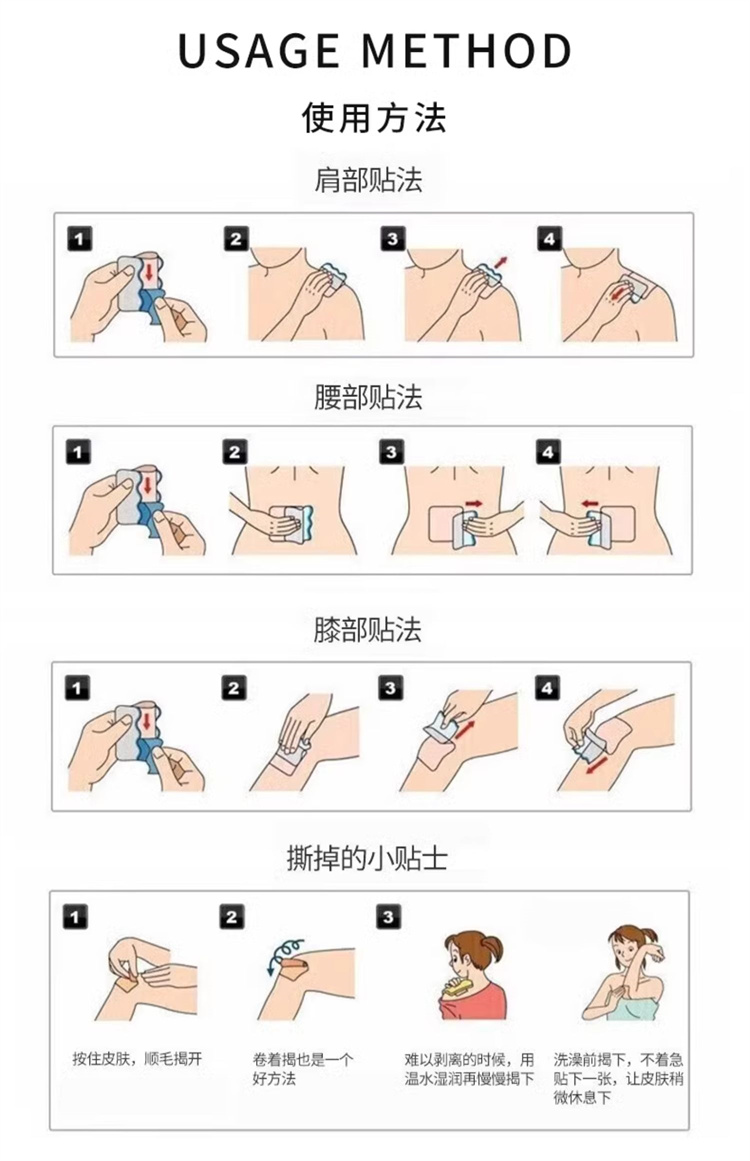 USAGE METHOD

使用方法

肩部贴法

1 2 3 4

腰部贴法

1 2 3 4

膝部贴法

1 2 3 4

撕掉的小贴士

1 2 3

按住皮肤，顺毛揭开

卷着揭也是一个好方法

难以剥离的时候，用温水湿润再慢慢揭下

洗澡前揭下，不着急贴下一张，让皮肤稍微休息下