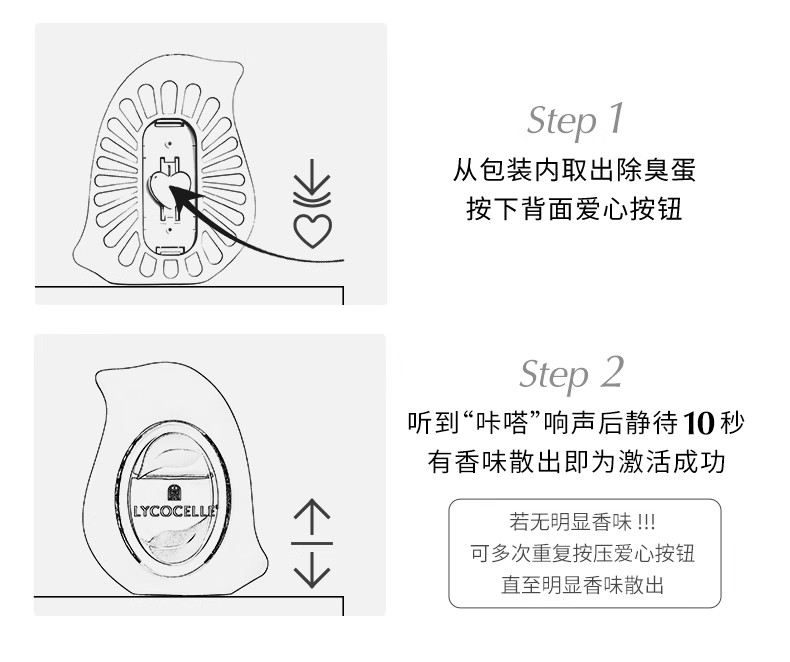 Step 1

从包装内取出除臭蛋
按下背面爱心按钮

LYCOCELLE

Step 2

听到“咔嗒”响声后静待 10 秒
有香味散出即为激活成功

若无明显香味 !!!
可多次重复按压爱心按钮
直至明显香味散出