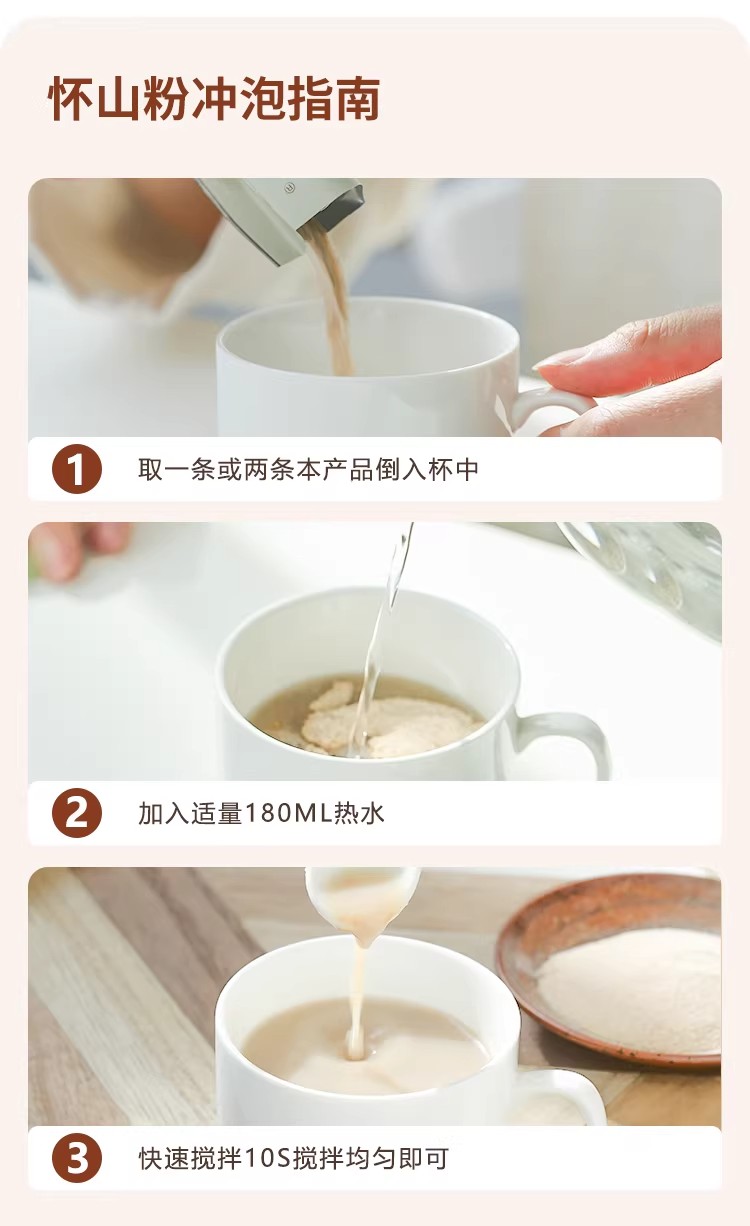 怀山粉冲泡指南

1 取一条或两条本产品倒入杯中

2 加入适量180ML热水

3 快速搅拌10S搅拌均匀即可