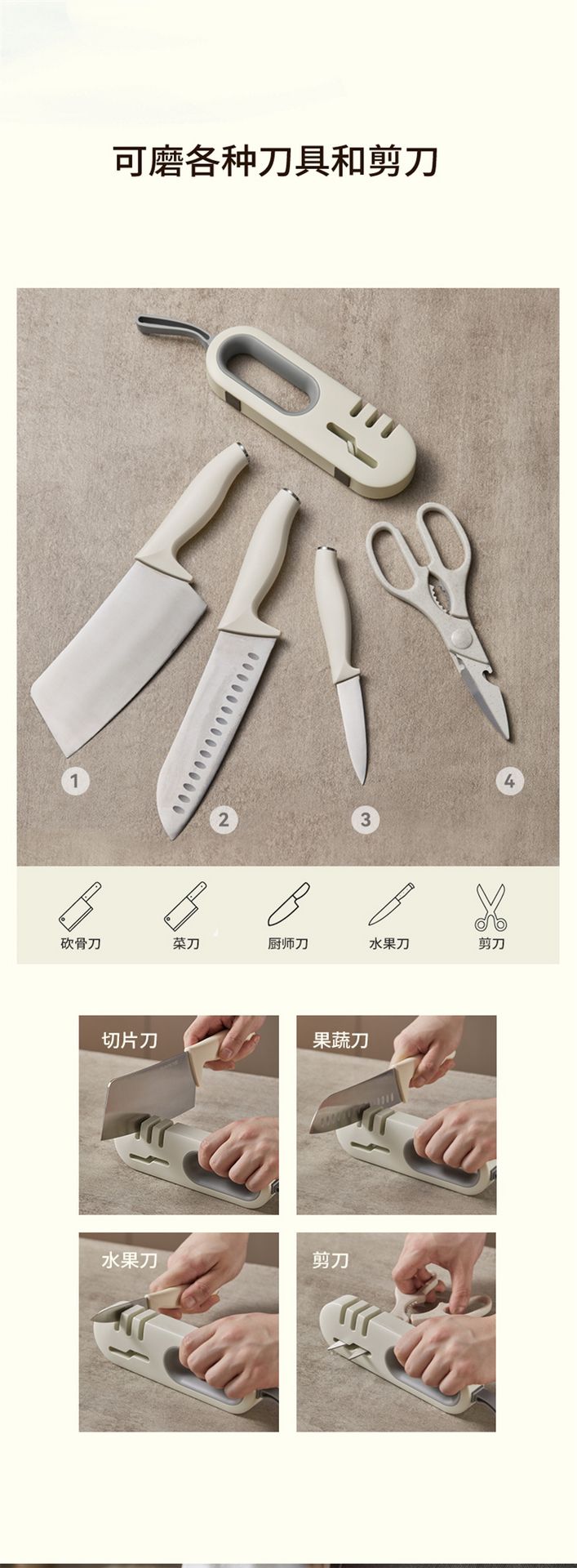 可磨各种刀具和剪刀

1

2

3

4

砍骨刀

菜刀

厨师刀

水果刀

剪刀

切片刀

果蔬刀

水果刀

剪刀