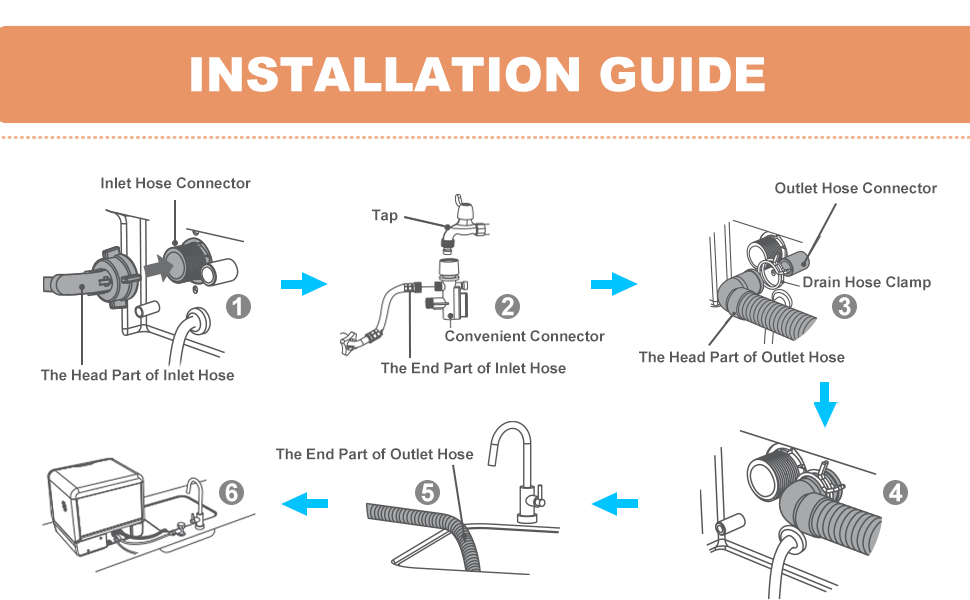 INSTALLATION GUIDE

Inlet Hose Connector

1

The Head Part of Inlet Hose

Tap

2

Convenient Connector

The End Part of Inlet Hose

Outlet Hose Connector

Drain Hose Clamp

3

The Head Part of Outlet Hose

4

The End Part of Outlet Hose

5

6