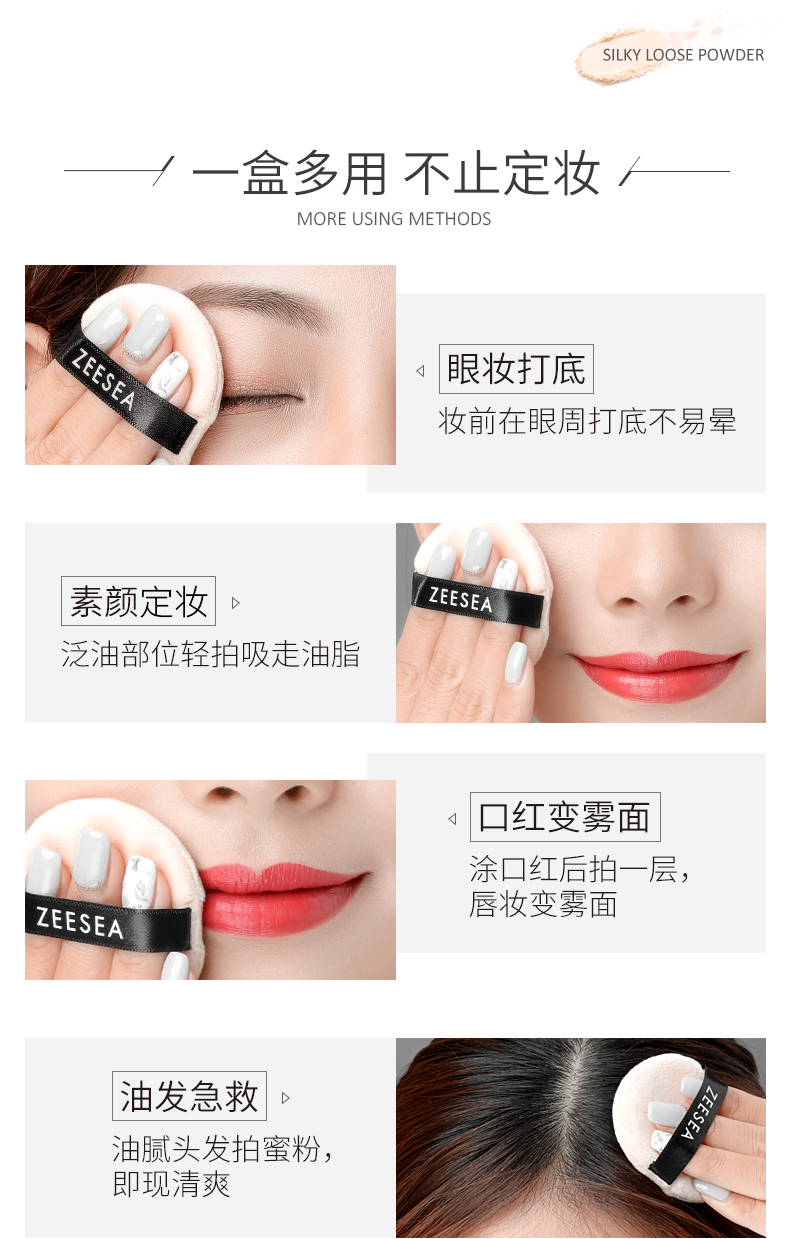 SILKY LOOSE POWDER

一盒多用 不止定妆

MORE USING METHODS

ZEESEA

眼妆打底

妆前在眼周打底不易晕

素颜定妆

泛油部位轻拍吸走油脂

ZEESEA

ZEESEA

口红变雾面

涂口红后拍一层，唇妆变雾面

油发急救

油腻头发拍蜜粉，即现清爽

ZEESEA