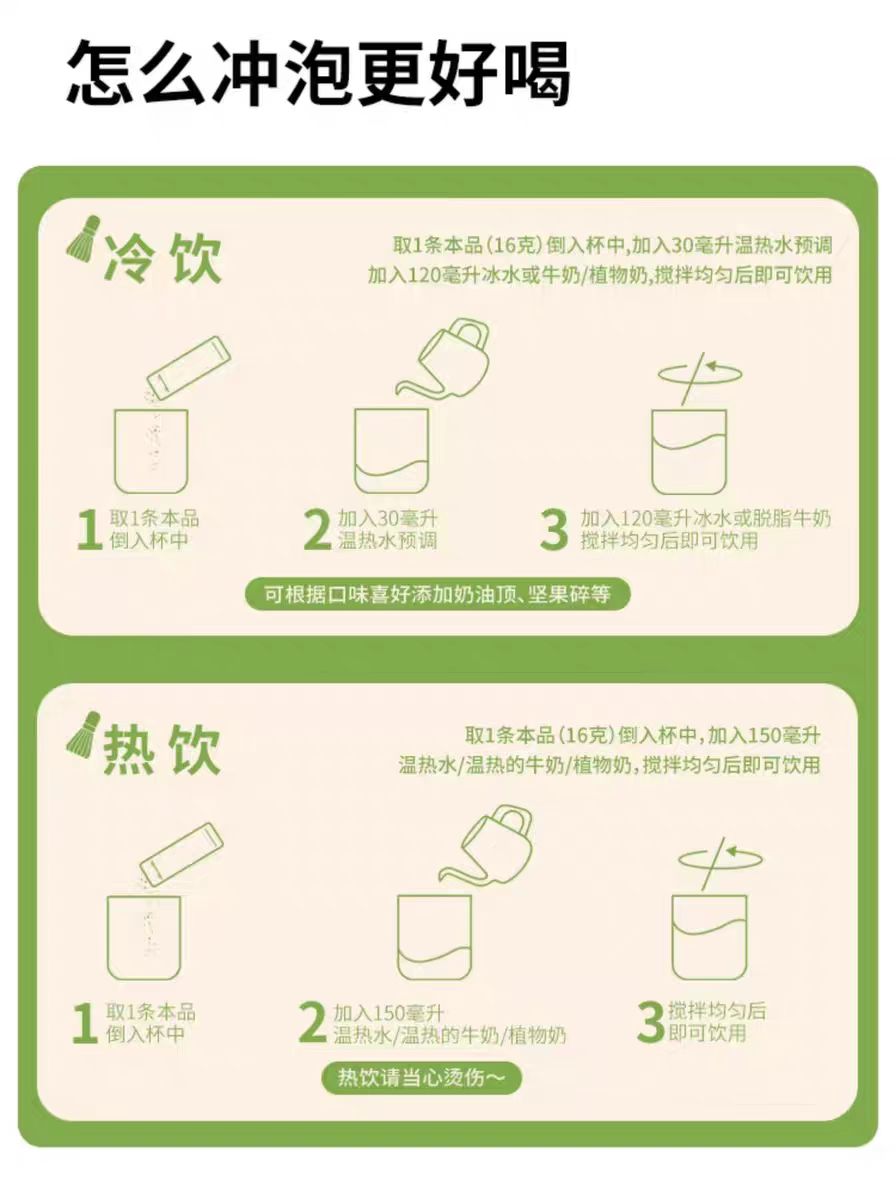 怎么冲泡更好喝

冷饮

取1条本品（16克）倒入杯中，加入30毫升温热水预调
加入120毫升冰水或牛奶/植物奶，搅拌均匀后即可饮用

1 取1条本品
倒入杯中

2 加入30毫升
温热水预调

3 加入120毫升冰水或脱脂牛奶
搅拌均匀后即可饮用

可根据口味喜好添加奶油顶、坚果碎等

热饮

取1条本品（16克）倒入杯中，加入150毫升
温热水/温热的牛奶/植物奶，搅拌均匀后即可饮用

1 取1条本品
倒入杯中

2 加入150毫升
温热水/温热的牛奶/植物奶

3 搅拌均匀后
即可饮用

热饮请当心烫伤~