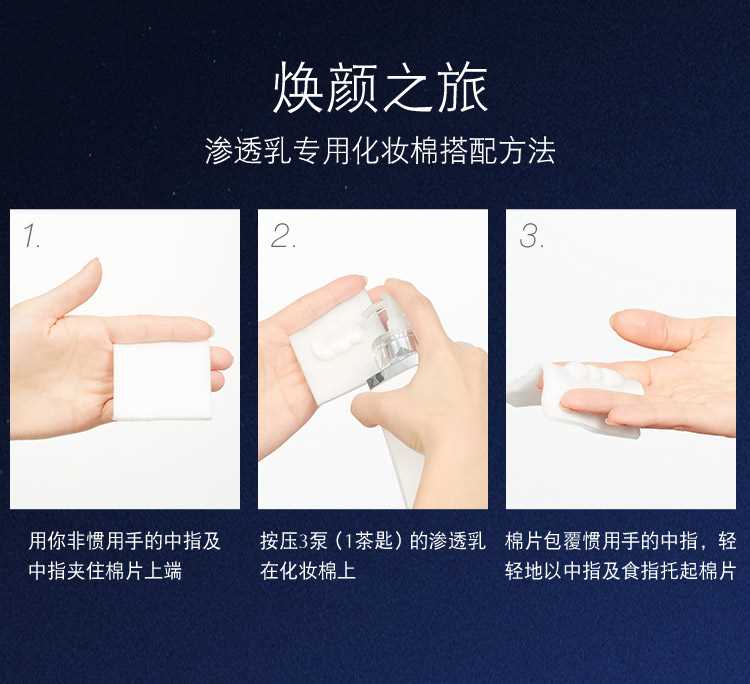 焕颜之旅

渗透乳专用化妆棉搭配方法

1.

用你非惯用手的中指及中指夹住棉片上端

2.

按压3泵（1茶匙）的渗透乳在化妆棉上

3.

棉片包覆惯用手的中指，轻轻地以中指及食指托起棉片