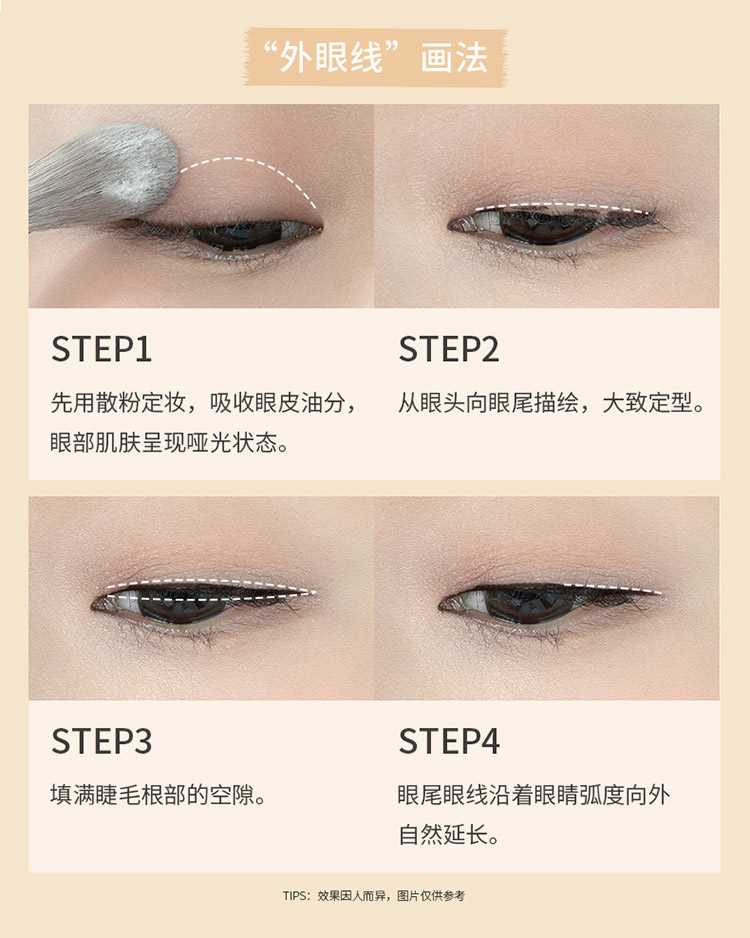 “外眼线”画法

STEP1
先用散粉定妆，吸收眼皮油分，眼部肌肤呈现哑光状态。

STEP2
从眼头向眼尾描绘，大致定型。

STEP3
填满睫毛根部的空隙。

STEP4
眼尾眼线沿着眼睛弧度向外自然延长。

TIPS：效果因人而异，图片仅供参考