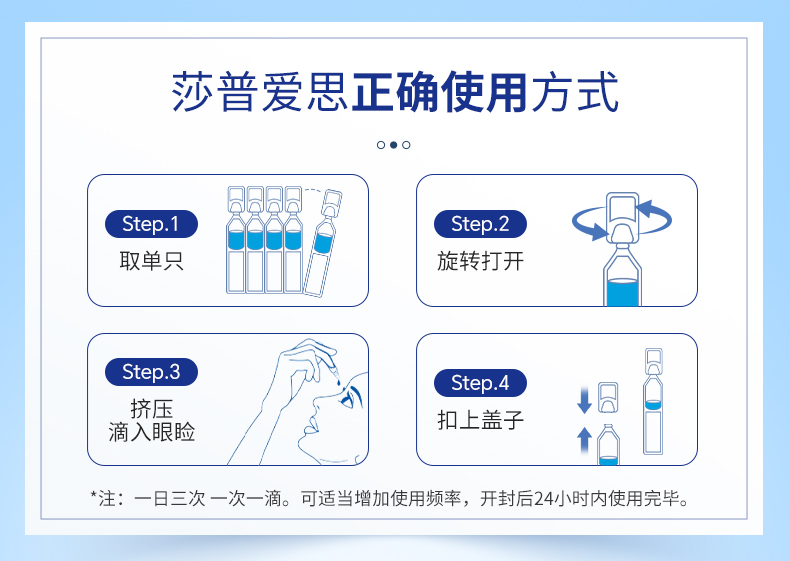 莎普爱思正确使用方式

Step.1
取单只

Step.2
旋转打开

Step.3
挤压
滴入眼睑

Step.4
扣上盖子

*注：一日三次 一次一滴。可适当增加使用频率，开封后24小时内使用完毕。