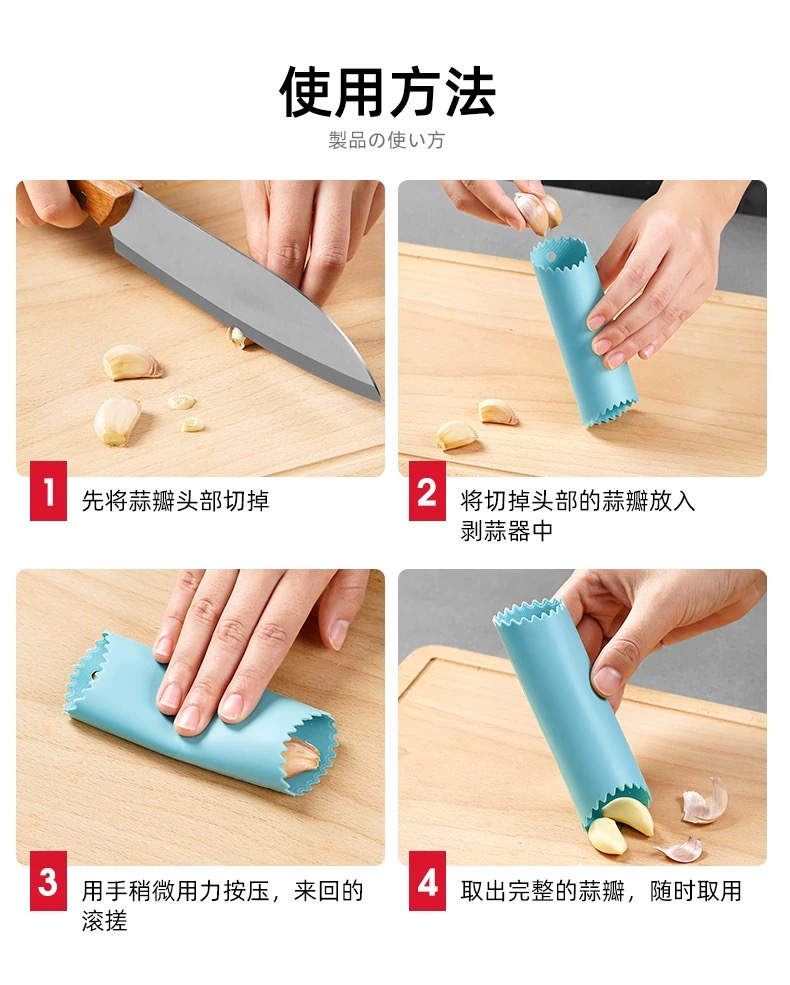 使用方法
製品の使い方

1 先将蒜瓣头部切掉

2 将切掉头部的蒜瓣放入剥蒜器中

3 用手稍微用力按压，来回的滚搓

4 取出完整的蒜瓣，随时取用