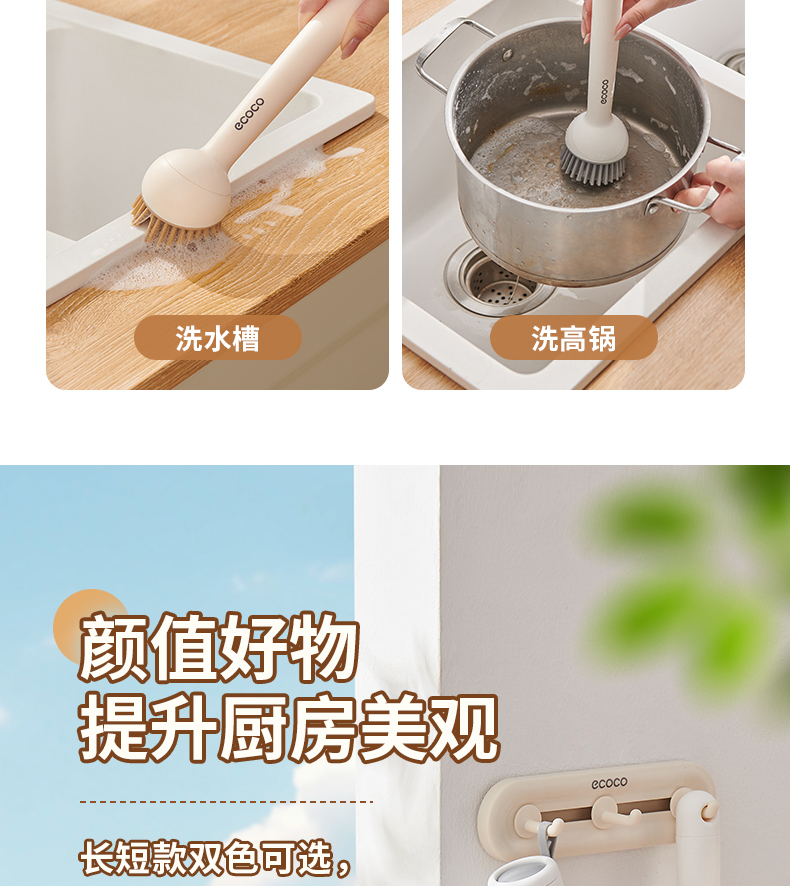 ecoco

洗水槽

ecoco

洗高锅

颜值好物
提升厨房美观

长短款双色可选，

ecoco