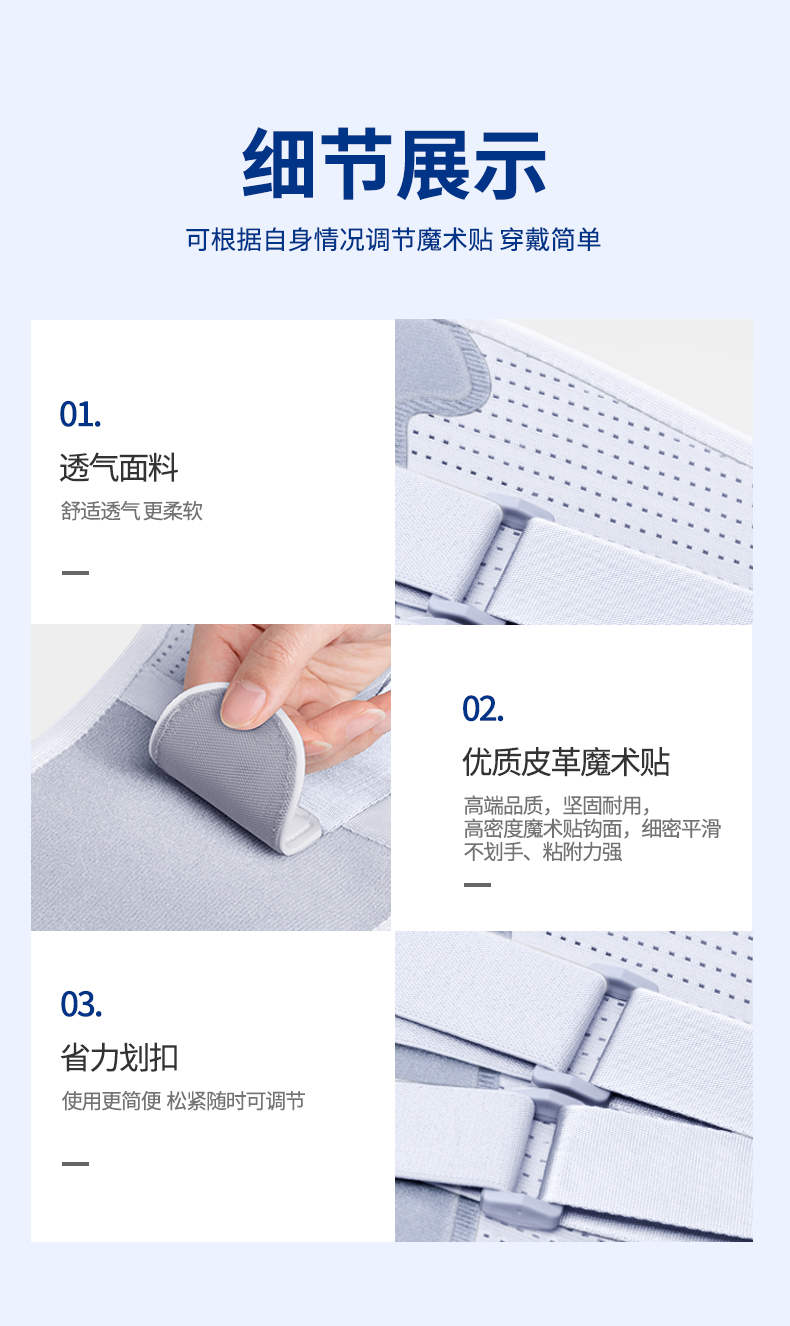 细节展示

可根据自身情况调节魔术贴 穿戴简单

01.

透气面料

舒适透气 更柔软

02.

优质皮革魔术贴

高端品质，坚固耐用，高密度魔术贴钩面，细密平滑不划手、粘附力强

03.

省力划扣

使用更简便 松紧随时可调节