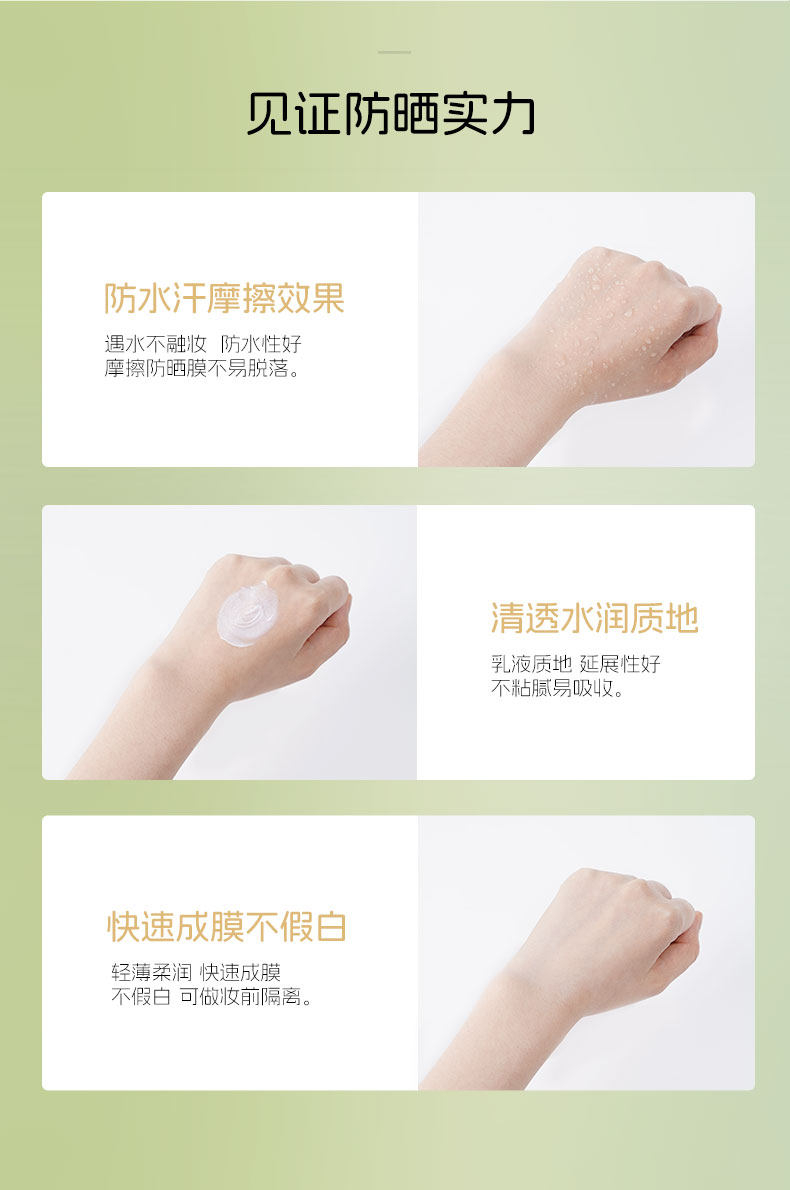 见证防晒实力

防水汗摩擦效果

遇水不融妆 防水性好
摩擦防晒膜不易脱落。

清透水润质地

乳液质地 延展性好
不粘腻易吸收。

快速成膜不假白

轻薄柔润 快速成膜
不假白 可做妆前隔离。