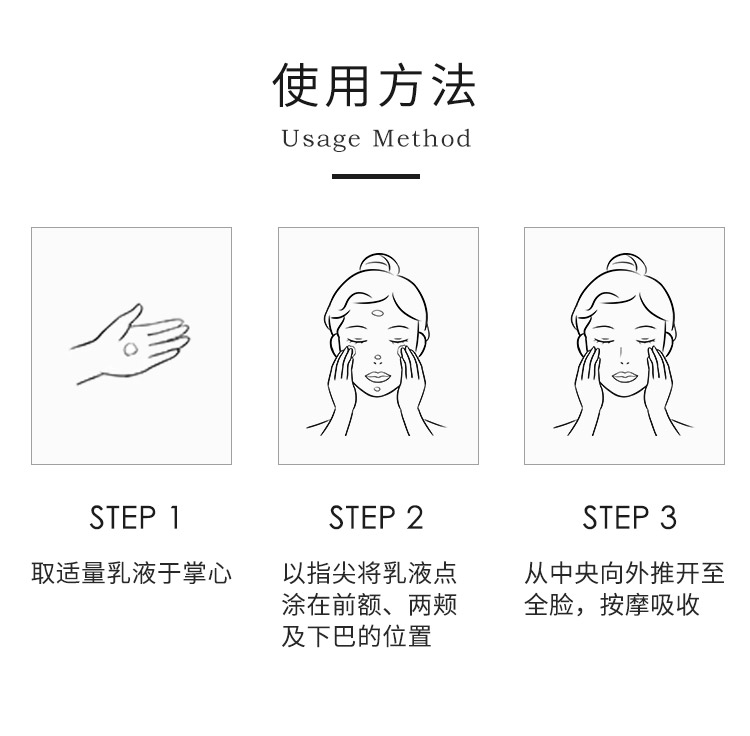 使用方法

Usage Method

STEP 1

取适量乳液于掌心

STEP 2

以指尖将乳液点涂在前额、两颊及下巴的位置

STEP 3

从中央向外推开至全脸，按摩吸收