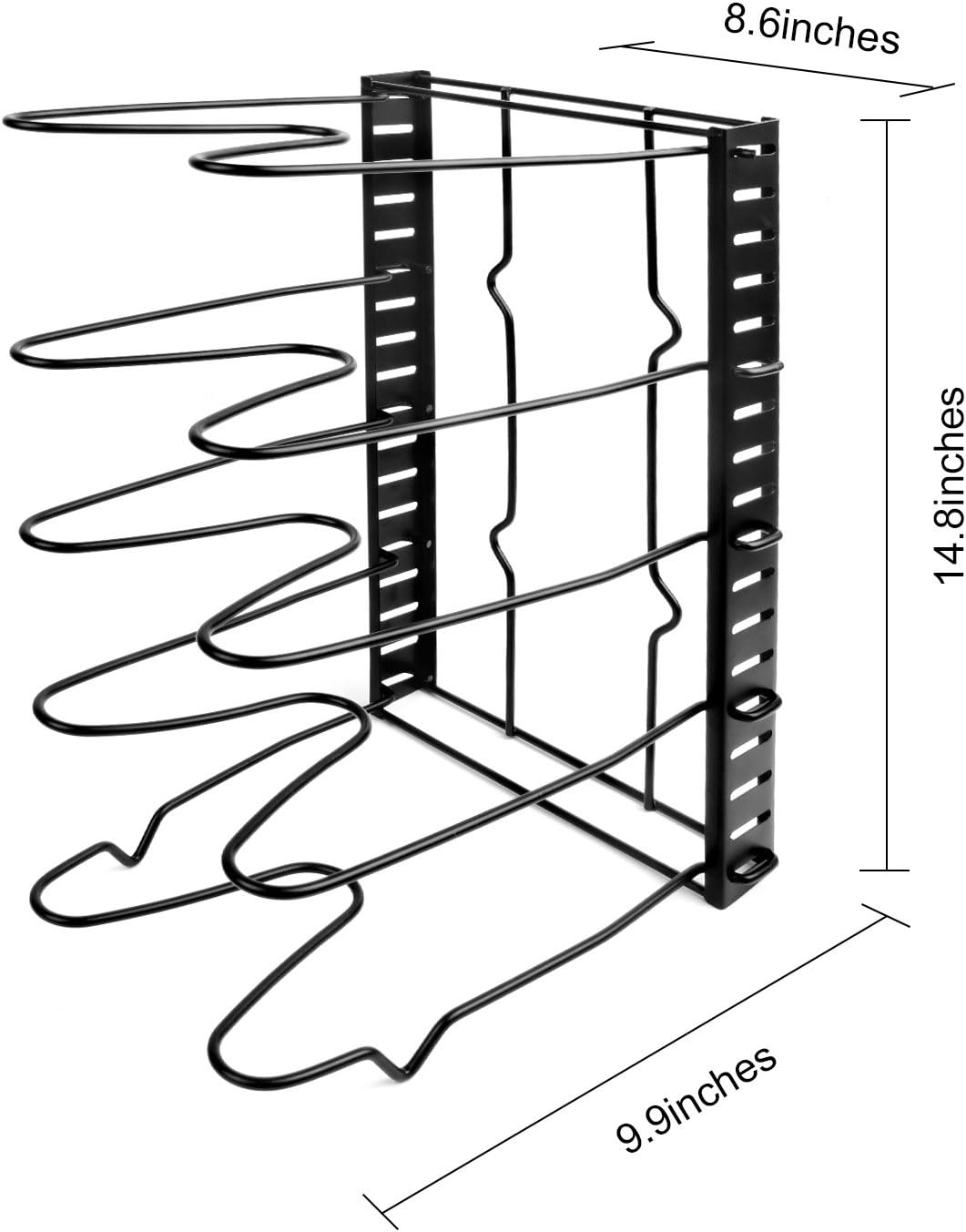 8.6inches

14.8inches

9.9inches