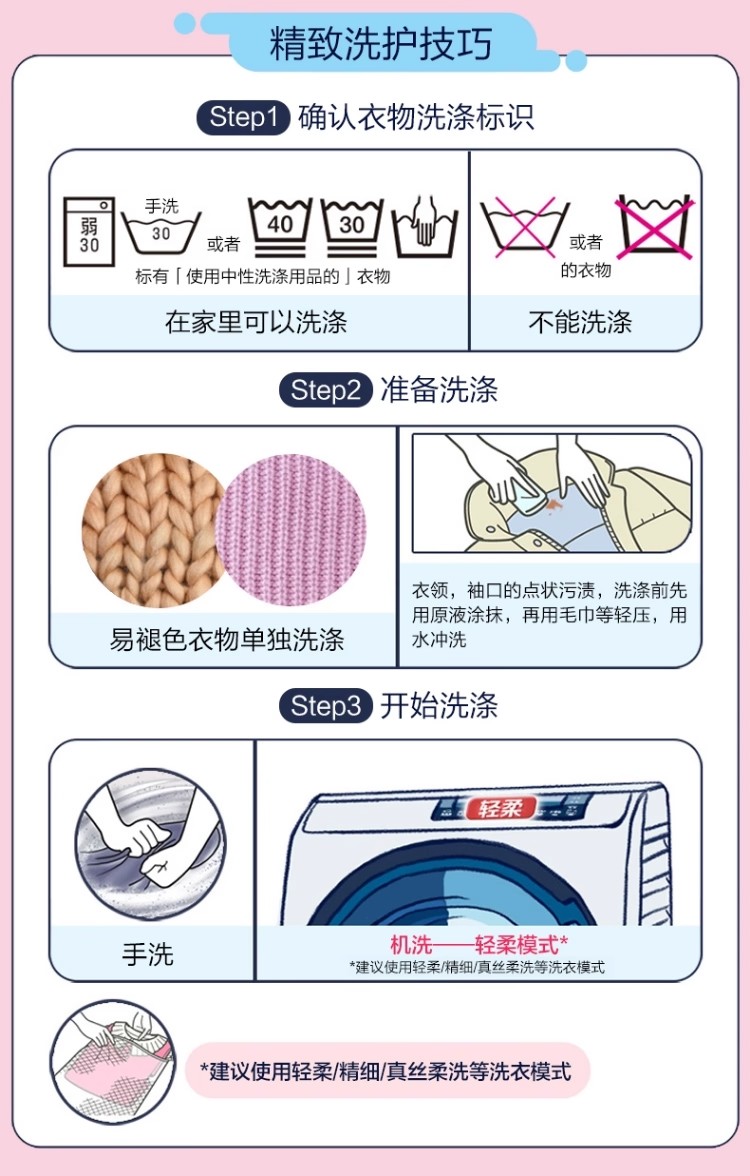 精致洗护技巧

Step1 确认衣物洗涤标识

弱 30 手洗 30 或者 40 30
标有「使用中性洗涤用品的」衣物
在家里可以洗涤

或者
的衣物
不能洗涤

Step2 准备洗涤

易褪色衣物单独洗涤

衣领，袖口的点状污渍，洗涤前先用原液涂抹，再用毛巾等轻压，用水冲洗

Step3 开始洗涤

手洗

轻柔
机洗——轻柔模式*
*建议使用轻柔/精细/真丝柔洗等洗衣模式

*建议使用轻柔/精细/真丝柔洗等洗衣模式