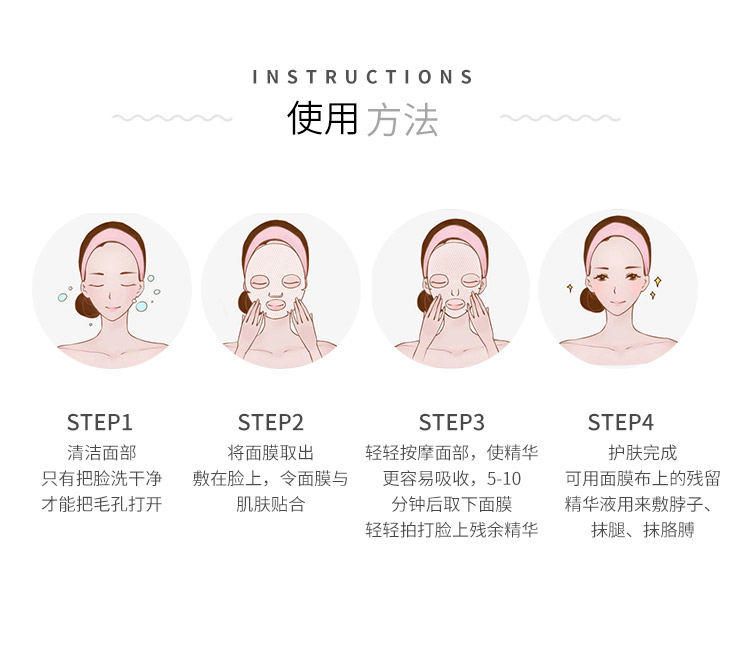 INSTRUCTIONS
使用方法

STEP1
清洁面部
只有把脸洗干净
才能把毛孔打开

STEP2
将面膜取出
敷在脸上，令面膜与
肌肤贴合

STEP3
轻轻按摩面部，使精华
更容易吸收，5-10
分钟后取下面膜
轻轻拍打脸上残余精华

STEP4
护肤完成
可用面膜布上的残留
精华液用来敷脖子、
抹腿、抹胳膊