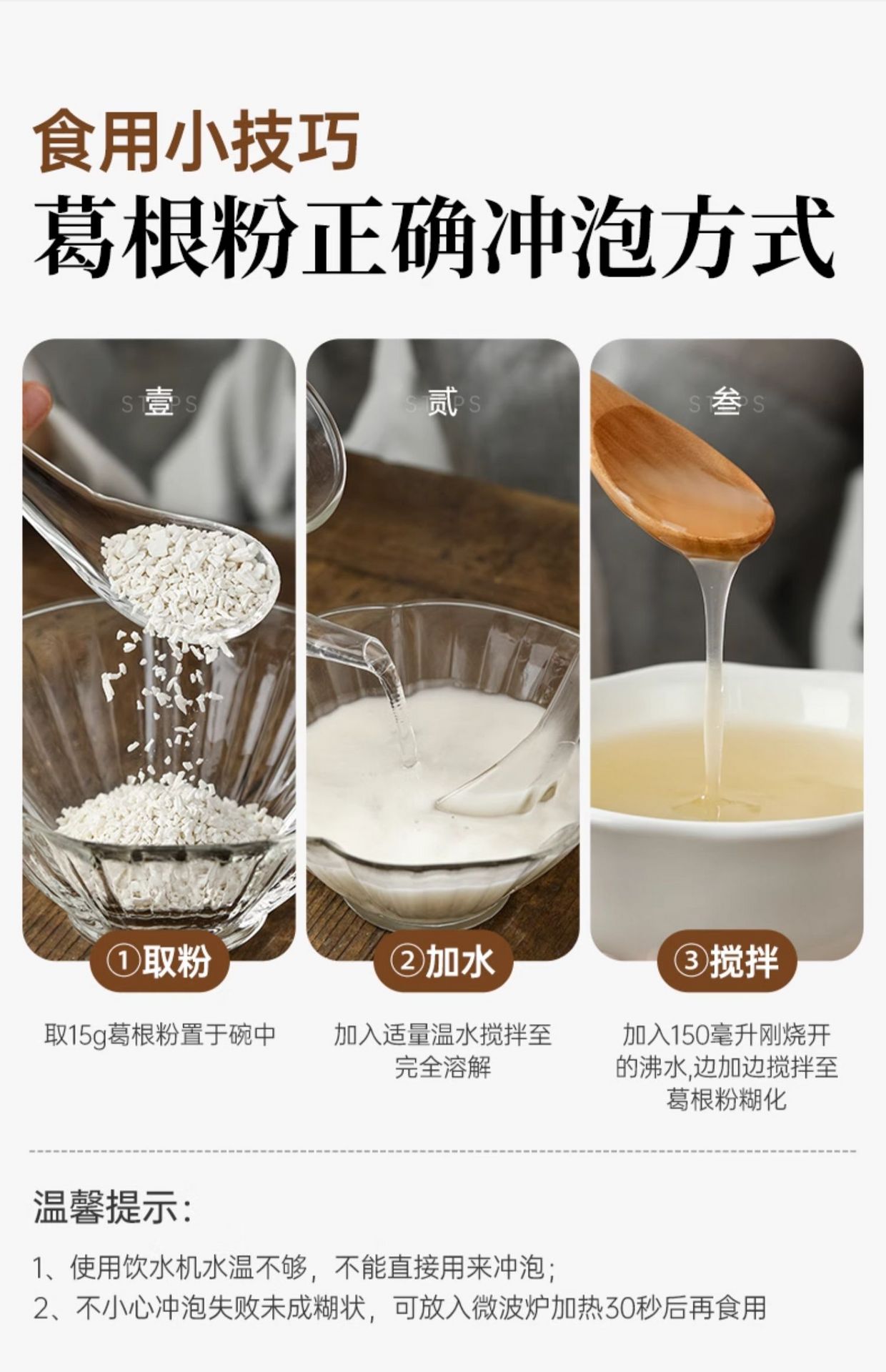 食用小技巧
葛根粉正确冲泡方式

STEPS 壹

①取粉

取15g葛根粉置于碗中

STEPS 贰

②加水

加入适量温水搅拌至完全溶解

STEPS 叁

③搅拌

加入150毫升刚烧开的沸水,边加边搅拌至葛根粉糊化

温馨提示:

1、使用饮水机水温不够，不能直接用来冲泡;
2、不小心冲泡失败未成糊状，可放入微波炉加热30秒后再食用