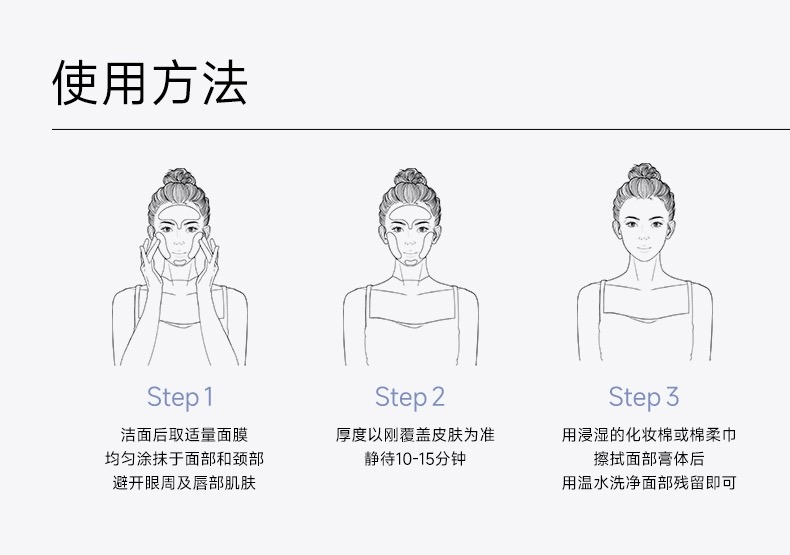 使用方法

Step 1

洁面后取适量面膜
均匀涂抹于面部和颈部
避开眼周及唇部肌肤

Step 2

厚度以刚覆盖皮肤为准
静待10-15分钟

Step 3

用浸湿的化妆棉或棉柔巾
擦拭面部膏体后
用温水洗净面部残留即可