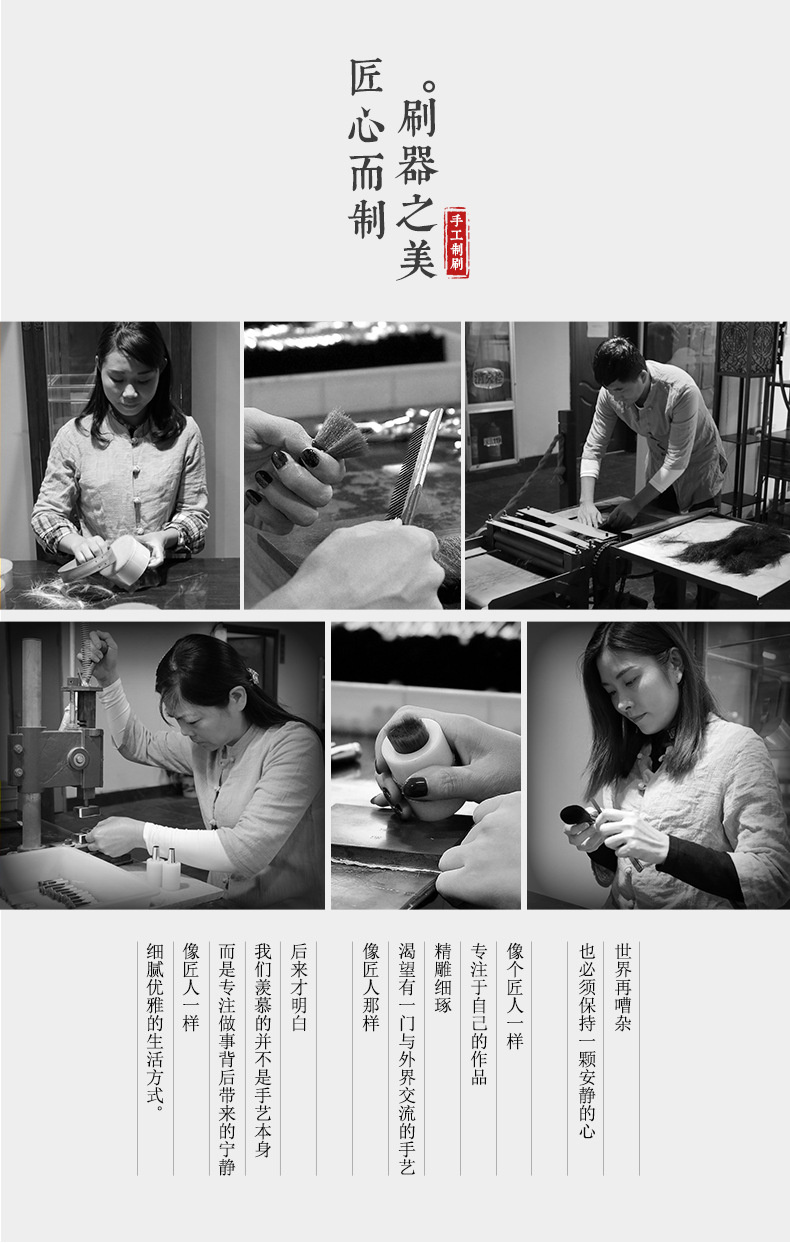 。刷器之美

匠心而制

手工制刷

世界再嘈杂
也必须保持一颗安静的心

像个匠人一样
专注于自己的作品
精雕细琢
渴望有一门与外界交流的手艺
像匠人那样

后来才明白
我们羡慕的并不是手艺本身
而是专注做事背后带来的宁静
像匠人一样
细腻优雅的生活方式。