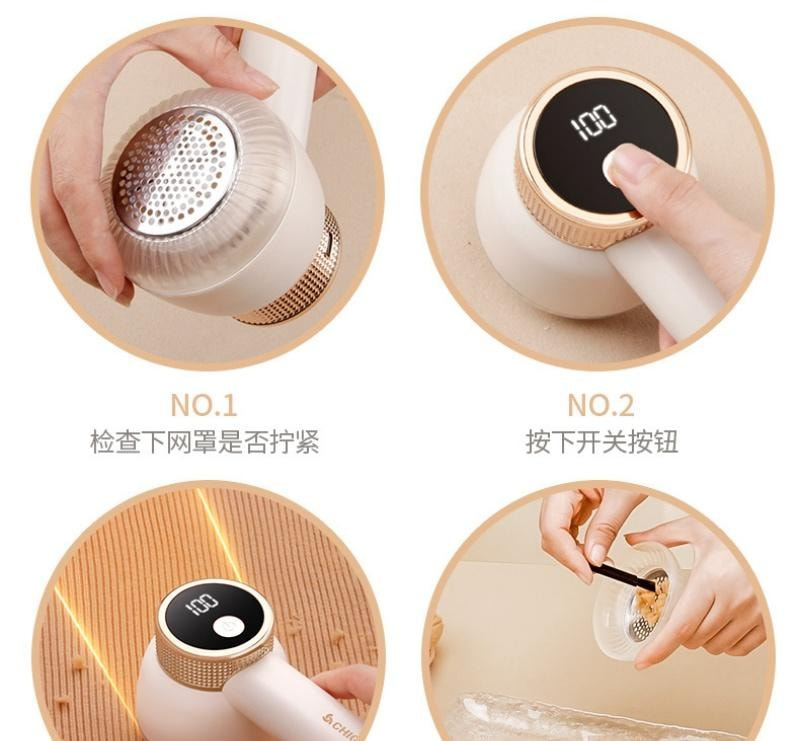 100

NO.1
检查下网罩是否拧紧

NO.2
按下开关按钮

100

CHIG