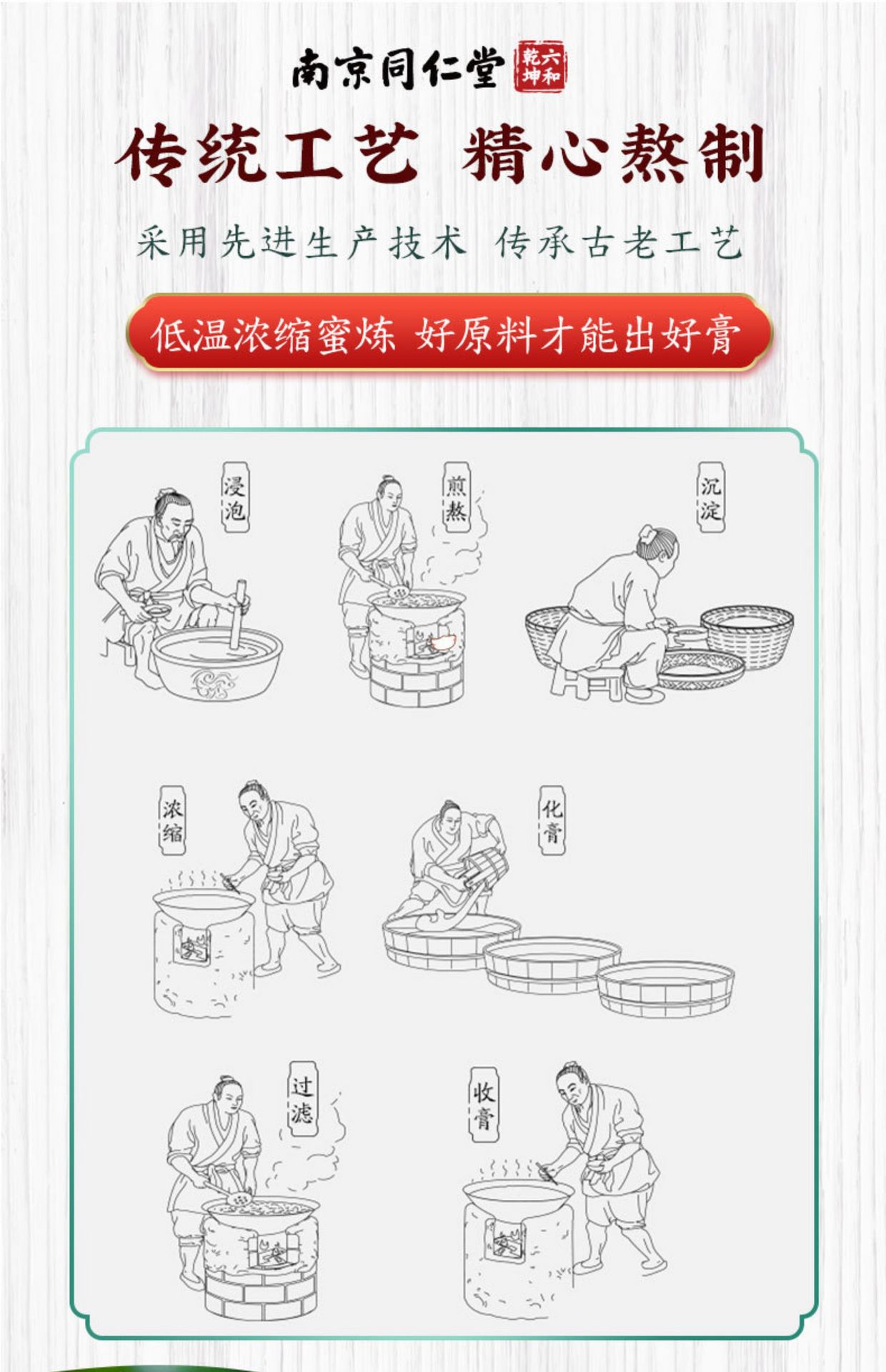 南京同仁堂 乾坤六和

传统工艺 精心熬制

采用先进生产技术 传承古老工艺

低温浓缩蜜炼 好原料才能出好膏

浸泡

煎熬

沉淀

浓缩

化膏

过滤

收膏