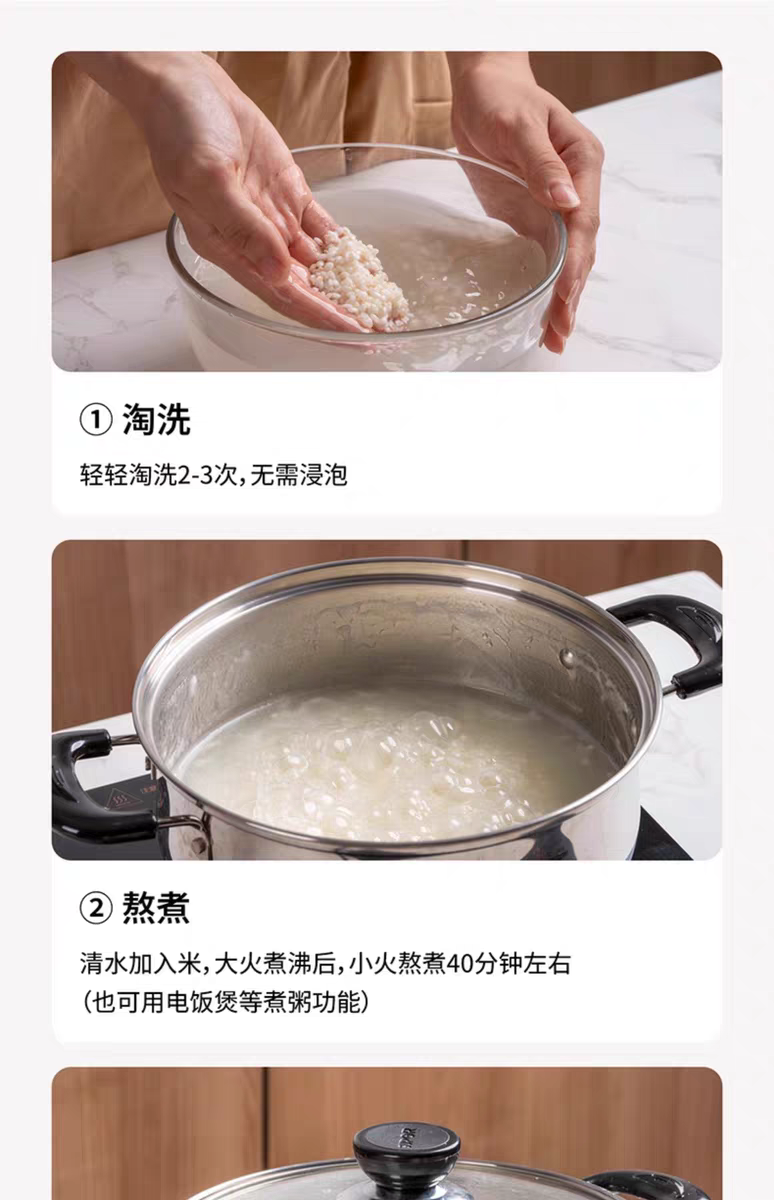 ① 淘洗

轻轻淘洗2-3次，无需浸泡

② 熬煮

清水加入米，大火煮沸后，小火熬煮40分钟左右
（也可用电饭煲等煮粥功能）