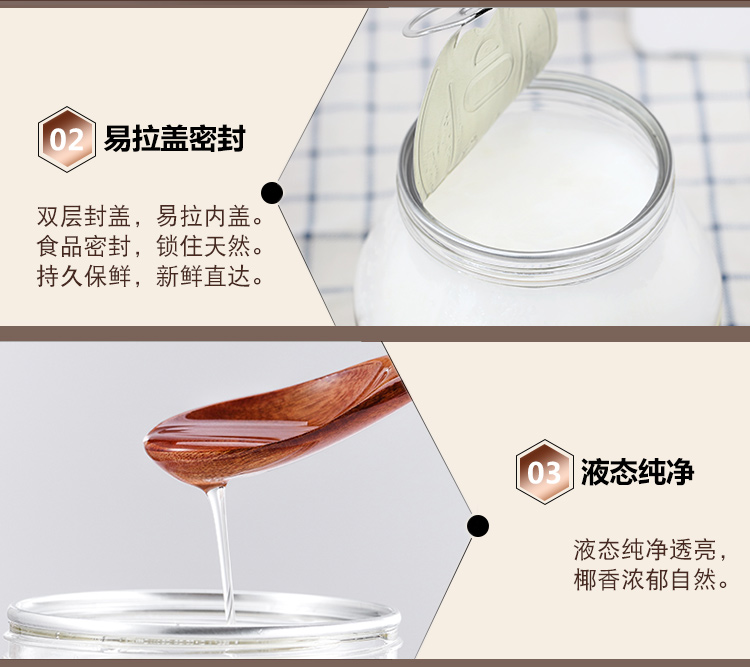 02 易拉盖密封

双层封盖，易拉内盖。
食品密封，锁住天然。
持久保鲜，新鲜直达。

03 液态纯净

液态纯净透亮，
椰香浓郁自然。