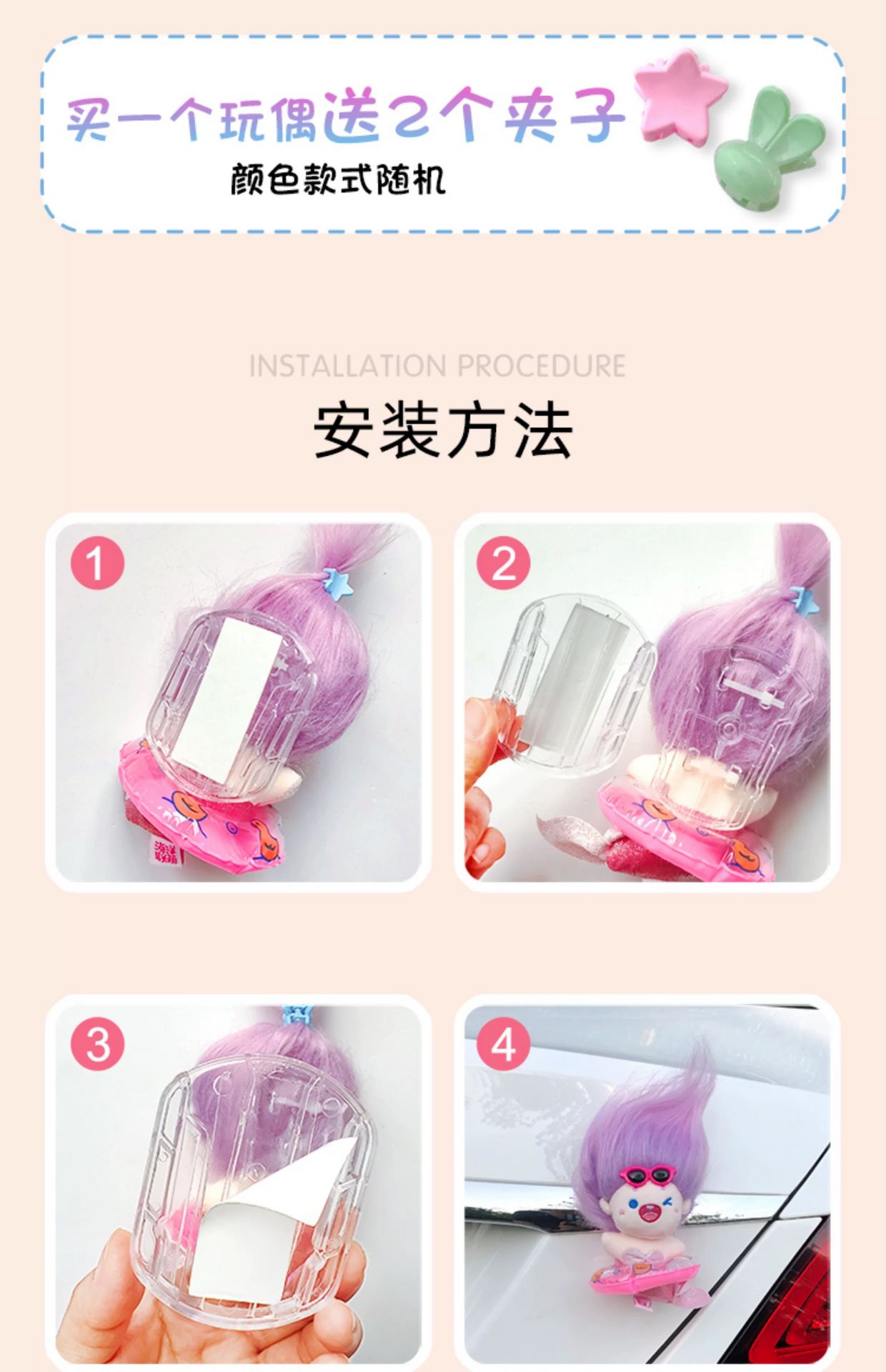 买一个玩偶送2个夹子
颜色款式随机

INSTALLATION PROCEDURE
安装方法

1

2

3

4