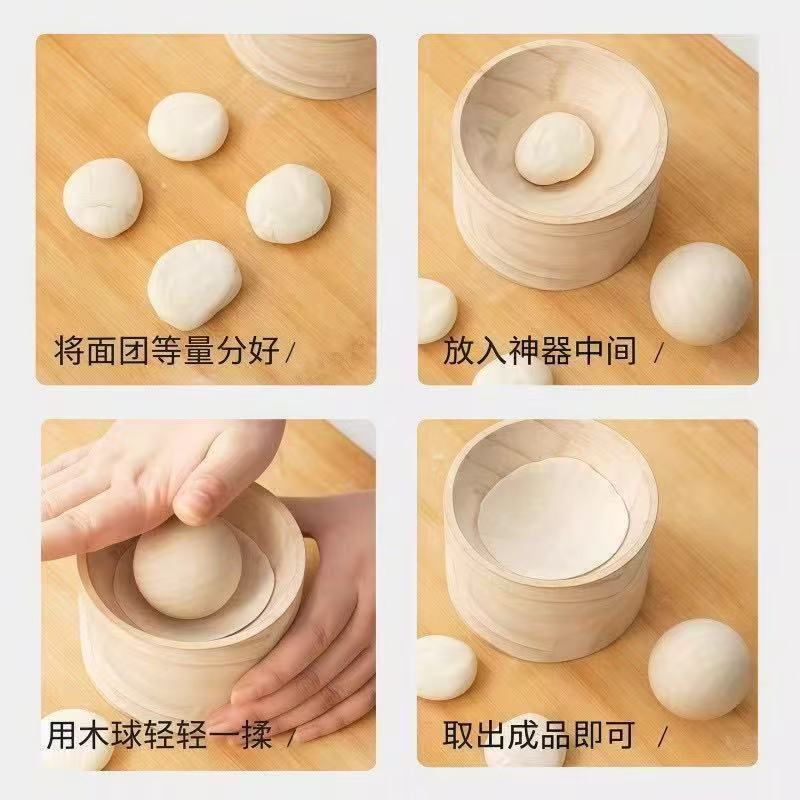 将面团等量分好 /

放入神器中间 /

用木球轻轻一揉 /

取出成品即可 /