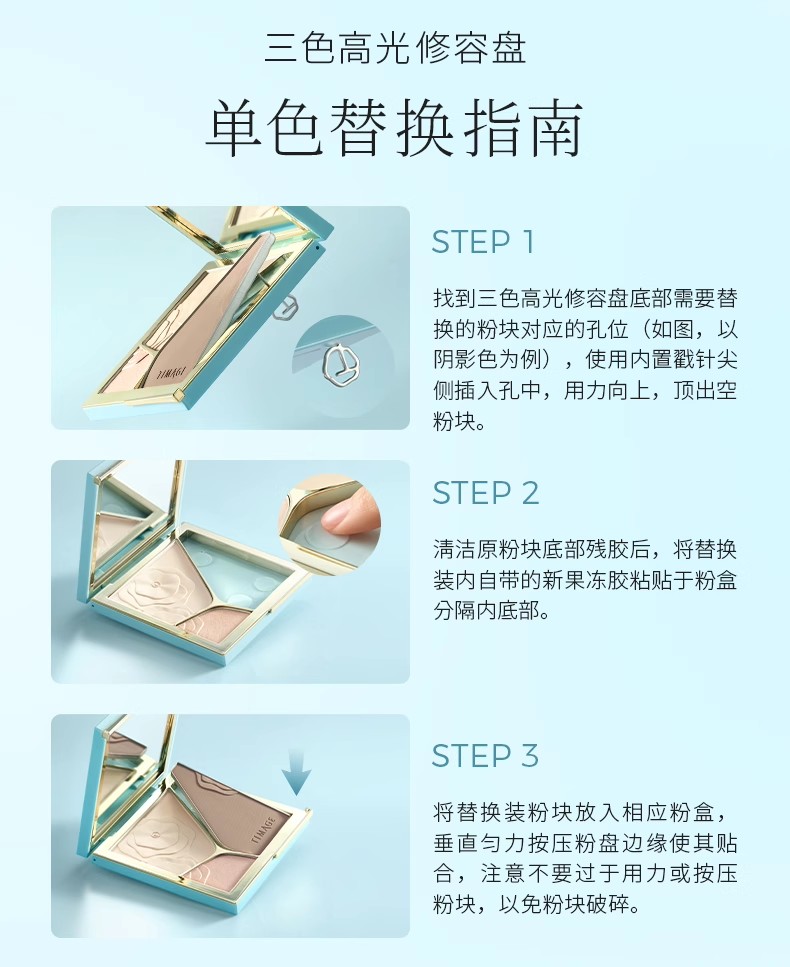 三色高光修容盘

单色替换指南

TIMAGE

STEP 1

找到三色高光修容盘底部需要替换的粉块对应的孔位（如图，以阴影色为例），使用内置戳针尖侧插入孔中，用力向上，顶出空粉块。

STEP 2

清洁原粉块底部残胶后，将替换装内自带的新果冻胶粘贴于粉盒分隔内底部。

TIMAGE

STEP 3

将替换装粉块放入相应粉盒，垂直匀力按压粉盘边缘使其贴合，注意不要过于用力或按压粉块，以免粉块破碎。