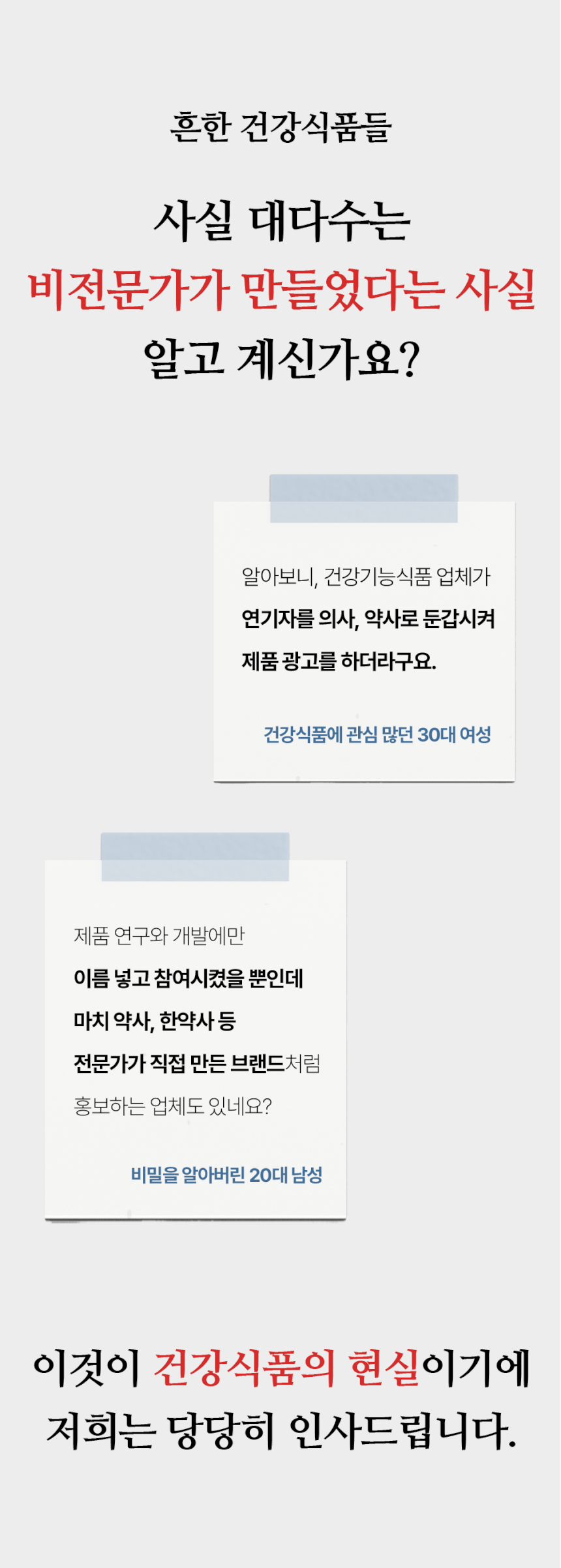 흔한 건강식품들

사실 대다수는
비전문가가 만들었다는 사실
알고 계신가요?

알아보니, 건강기능식품 업체가
연기자를 의사, 약사로 둔갑시켜
제품 광고를 하더라구요.

건강식품에 관심 많던 30대 여성

제품 연구와 개발에만
이름 넣고 참여시켰을 뿐인데
마치 약사, 한약사 등
전문가가 직접 만든 브랜드처럼
홍보하는 업체도 있네요?

비밀을 알아버린 20대 남성

이것이 건강식품의 현실이기에
저희는 당당히 인사드립니다.