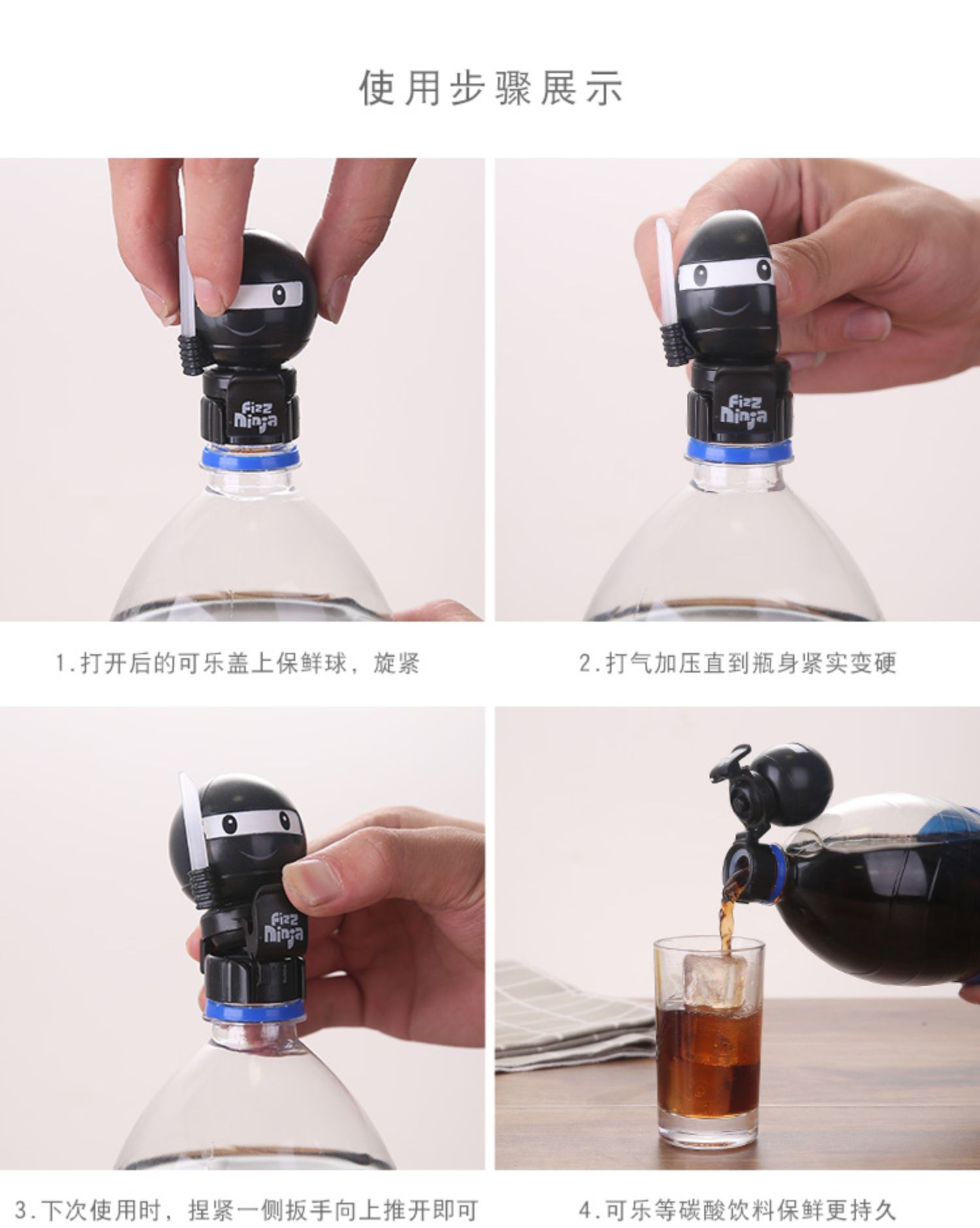 使用步骤展示

Fizz Ninja

Fizz Ninja

1.打开后的可乐盖上保鲜球，旋紧

2.打气加压直到瓶身紧实变硬

Fizz Ninja

3.下次使用时，捏紧一侧扳手向上推开即可

4.可乐等碳酸饮料保鲜更持久