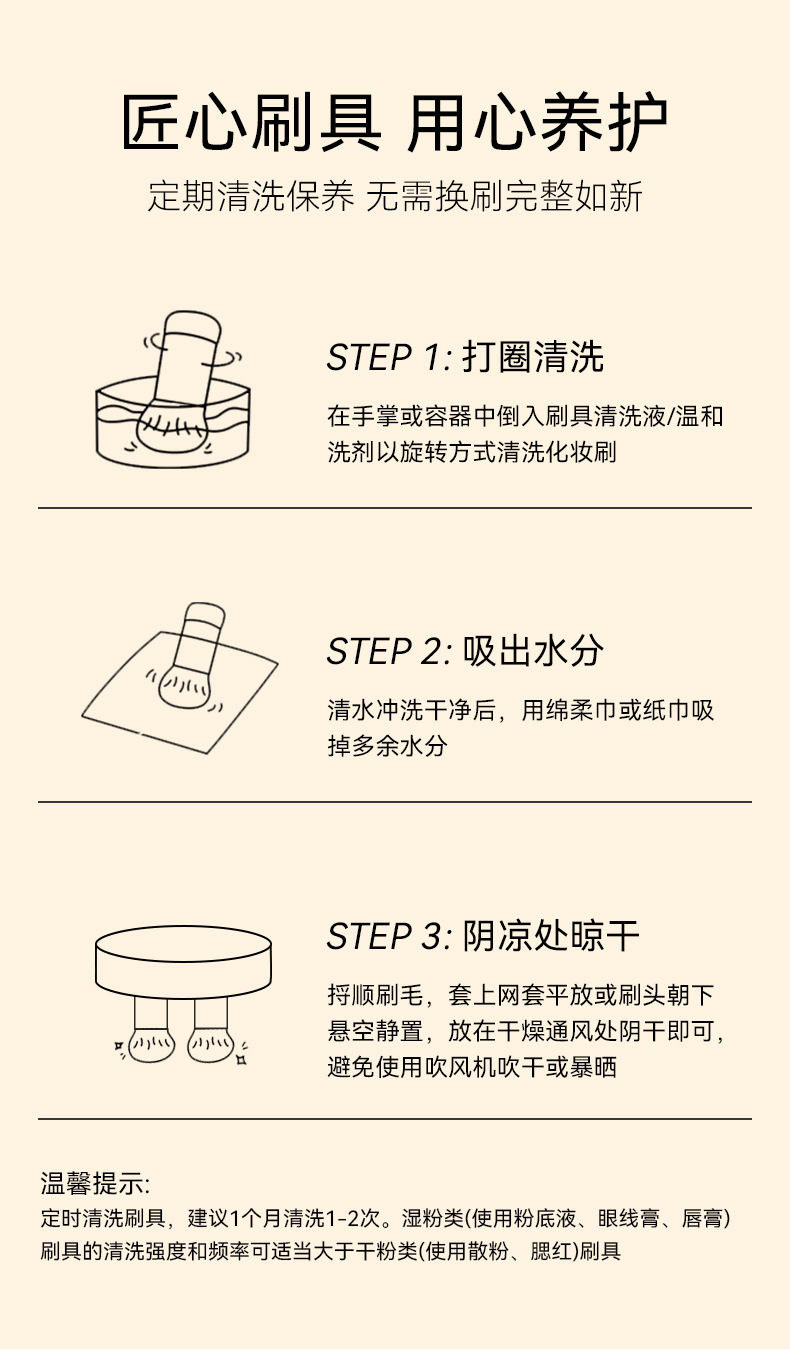 匠心刷具 用心养护

定期清洗保养 无需换刷完整如新

STEP 1: 打圈清洗

在手掌或容器中倒入刷具清洗液/温和洗剂以旋转方式清洗化妆刷

STEP 2: 吸出水分

清水冲洗干净后，用绵柔巾或纸巾吸掉多余水分

STEP 3: 阴凉处晾干

捋顺刷毛，套上网套平放或刷头朝下悬空静置，放在干燥通风处阴干即可，避免使用吹风机吹干或暴晒

温馨提示:

定时清洗刷具，建议1个月清洗1-2次。湿粉类(使用粉底液、眼线膏、唇膏)刷具的清洗强度和频率可适当大于干粉类(使用散粉、腮红)刷具