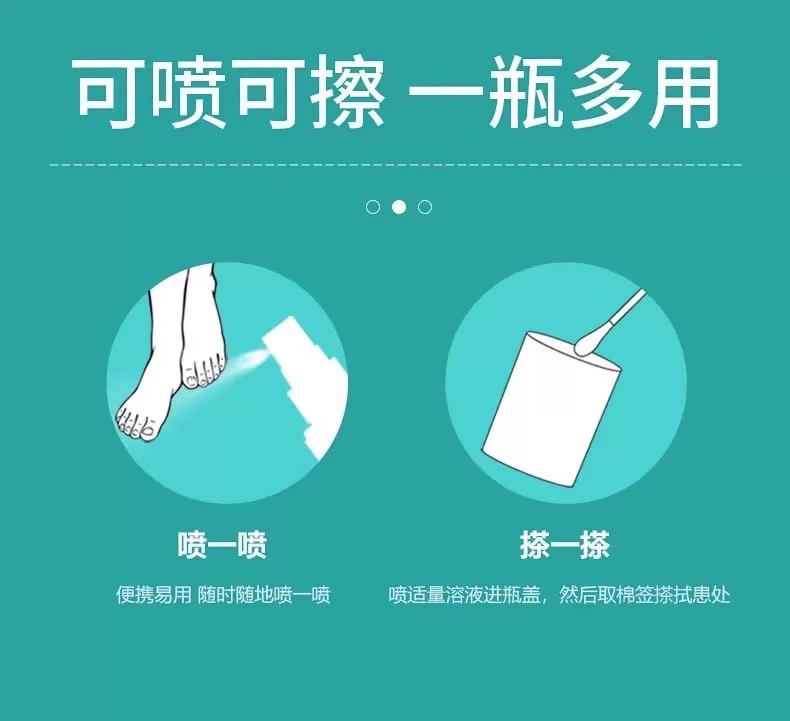 可喷可擦 一瓶多用

喷一喷

便携易用 随时随地喷一喷

搽一搽

喷适量溶液进瓶盖，然后取棉签搽拭患处