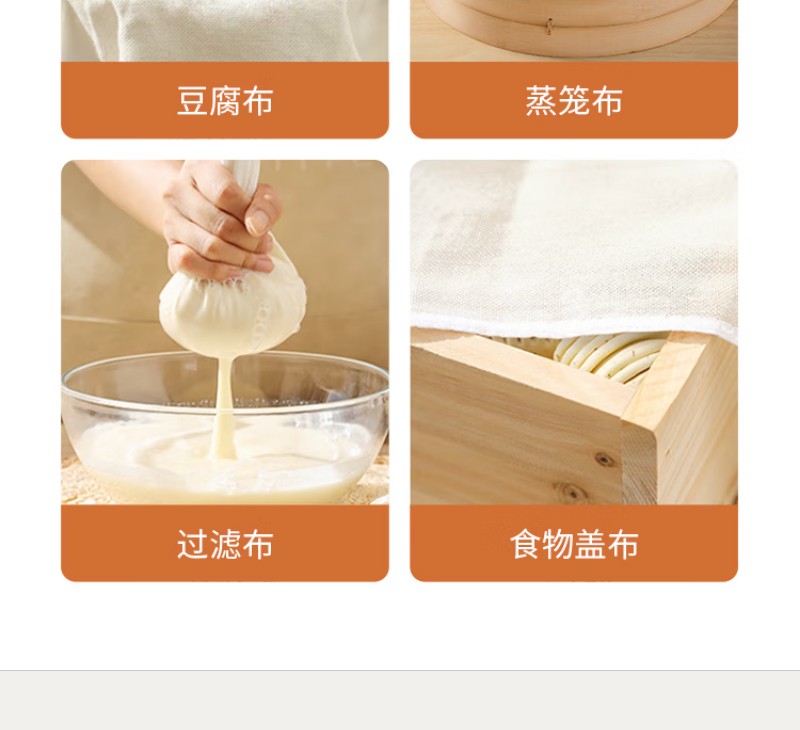 豆腐布

蒸笼布

过滤布

食物盖布