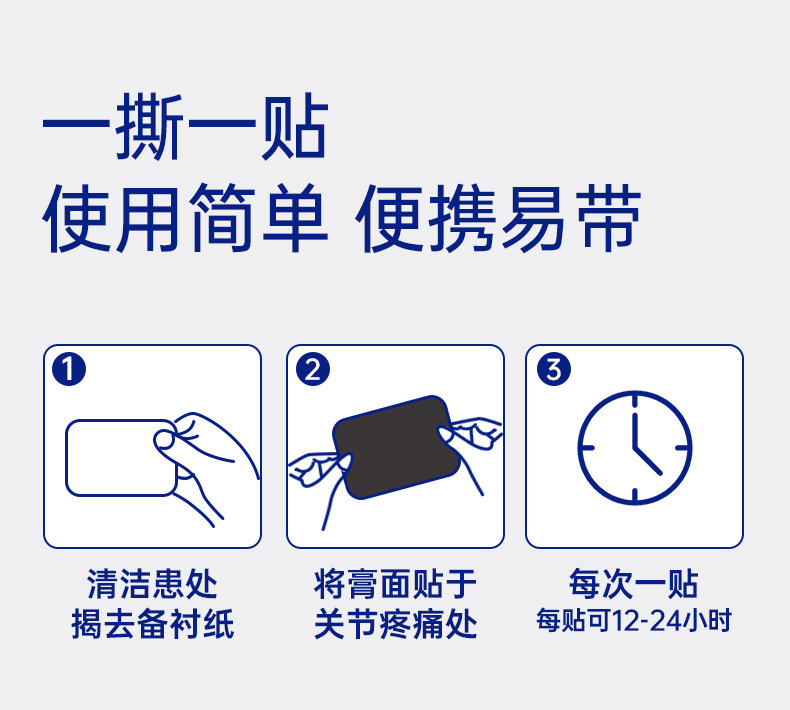 一撕一贴
使用简单 便携易带

1

清洁患处
揭去备衬纸

2

将膏面贴于
关节疼痛处

3

每次一贴
每贴可12-24小时