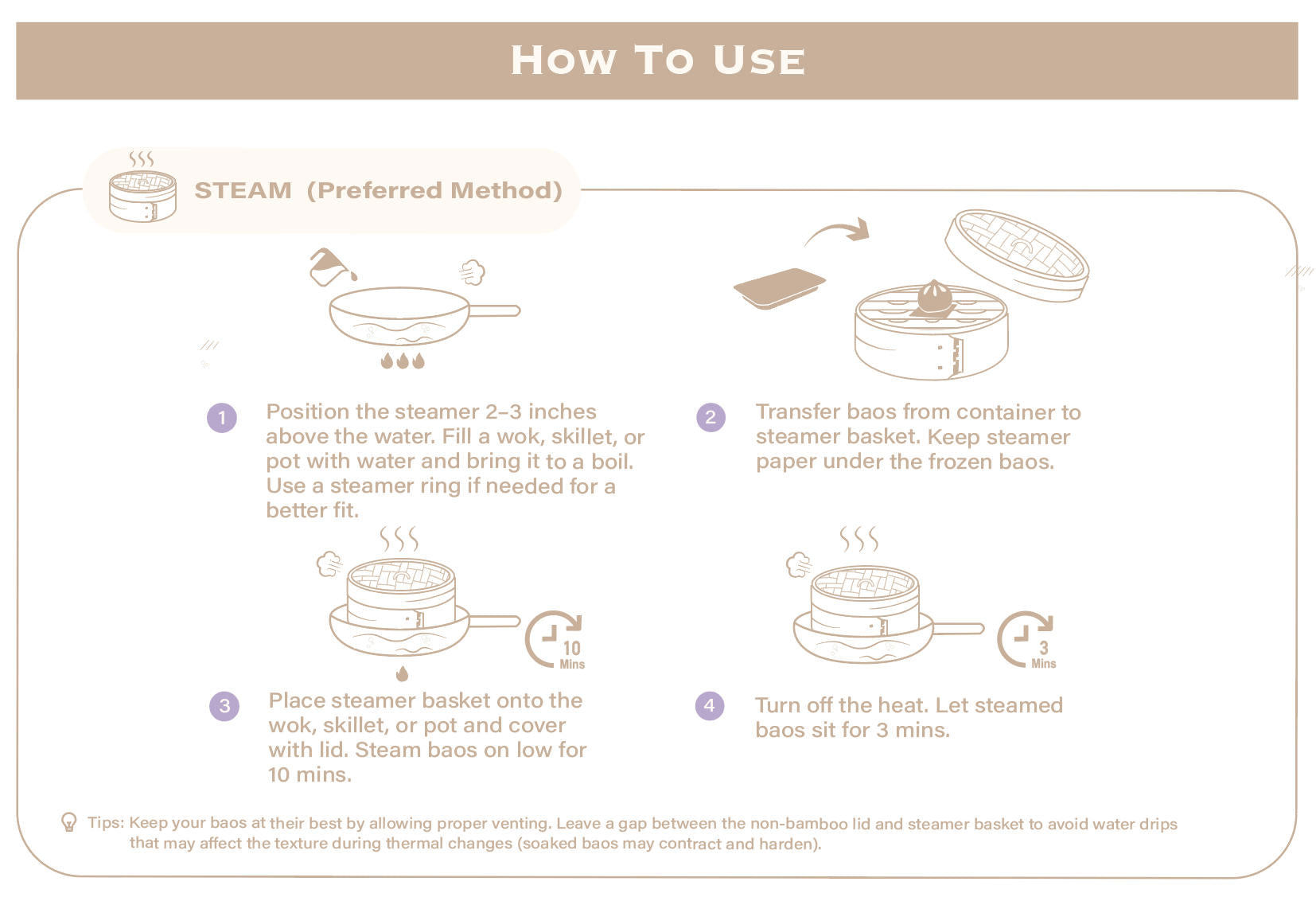 HOW TO USE

STEAM (Preferred Method)

1 Position the steamer 2–3 inches above the water. Fill a wok, skillet, or pot with water and bring it to a boil. Use a steamer ring if needed for a better fit.

2 Transfer baos from container to steamer basket. Keep steamer paper under the frozen baos.

10 Mins

3 Place steamer basket onto the wok, skillet, or pot and cover with lid. Steam baos on low for 10 mins.

3 Mins

4 Turn off the heat. Let steamed baos sit for 3 mins.

Tips: Keep your baos at their best by allowing proper venting. Leave a gap between the non-bamboo lid and steamer basket to avoid water drips that may affect the texture during thermal changes (soaked baos may contract and harden).