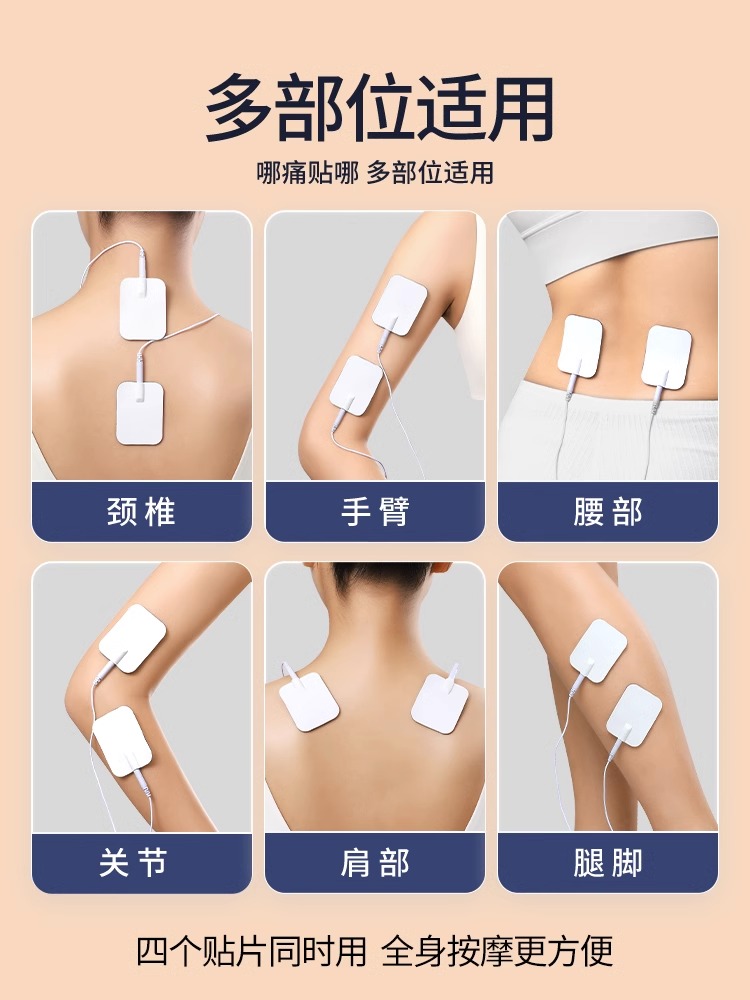 多部位适用

哪痛贴哪 多部位适用

颈椎

手臂

腰部

关节

肩部

腿脚

四个贴片同时用 全身按摩更方便