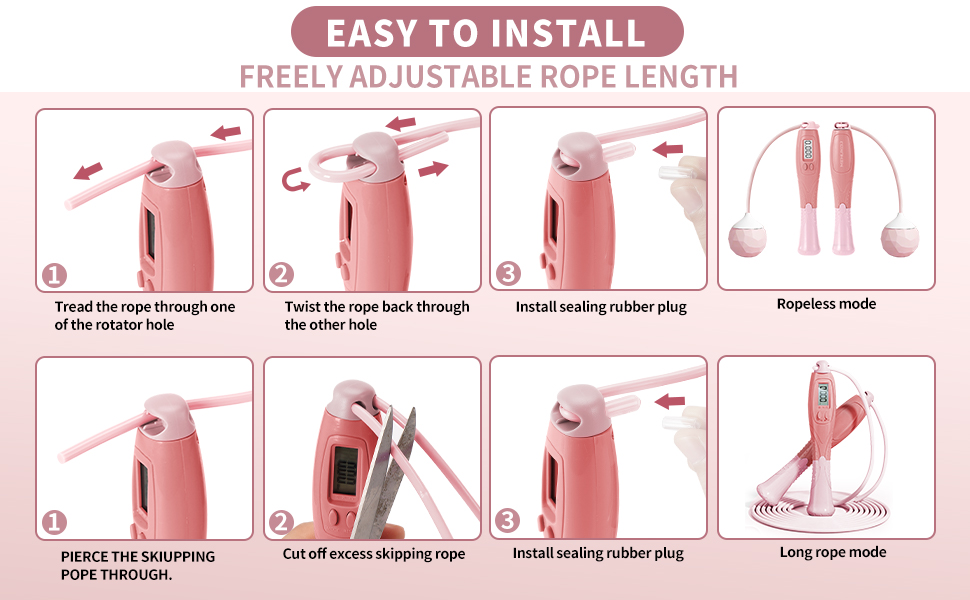 EASY TO INSTALL

FREELY ADJUSTABLE ROPE LENGTH

1
Tread the rope through one of the rotator hole

2
Twist the rope back through the other hole

3
Install sealing rubber plug

Ropeless mode

1
PIERCE THE SKIUPPING POPE THROUGH.

2
Cut off excess skipping rope

3
Install sealing rubber plug

Long rope mode