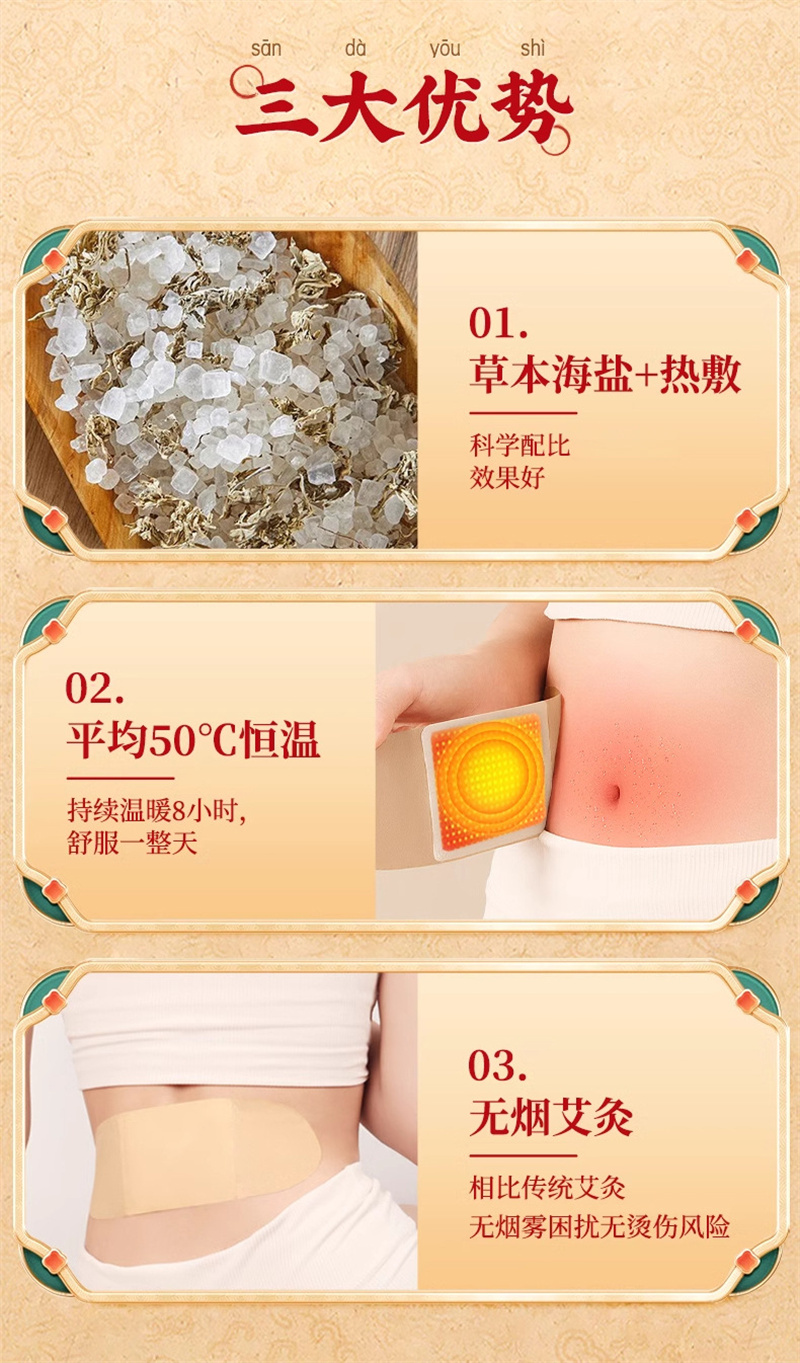 sān dà yōu shì
三大优势

01.
草本海盐+热敷

科学配比
效果好

02.
平均50℃恒温

持续温暖8小时，
舒服一整天

03.
无烟艾灸

相比传统艾灸
无烟雾困扰无烫伤风险