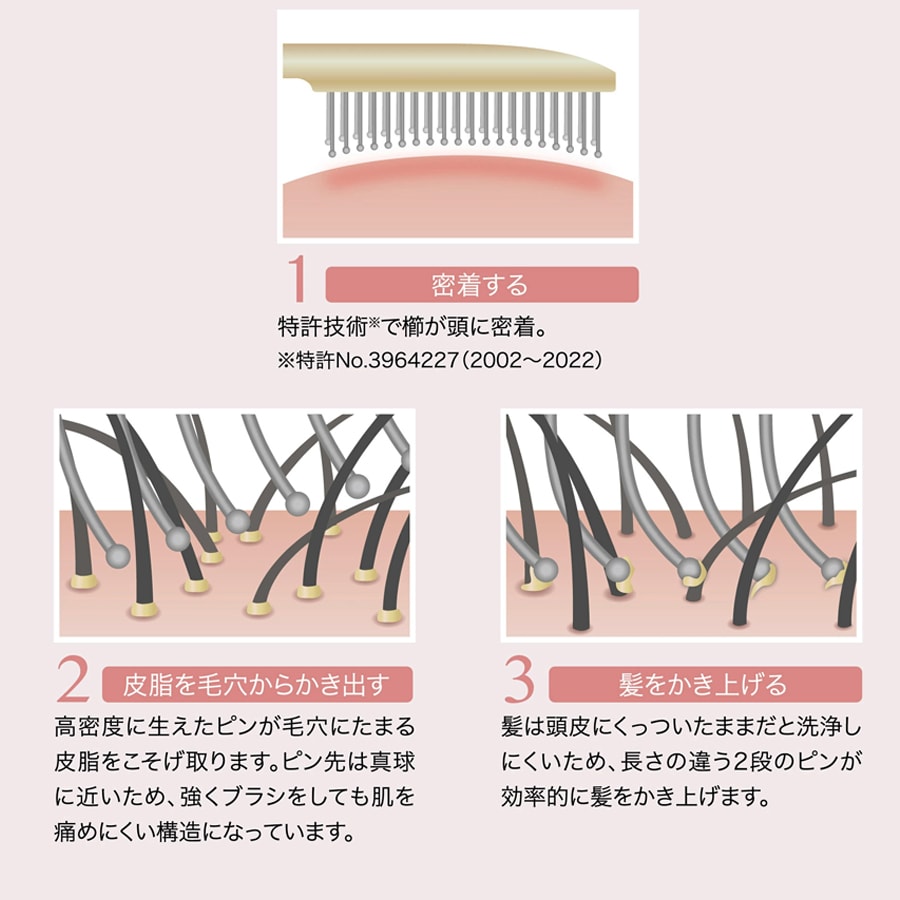 1 密着する

特許技術※で櫛が頭に密着。
※特許No.3964227（2002～2022）

2 皮脂を毛穴からかき出す

高密度に生えたピンが毛穴にたまる皮脂をこそげ取ります。ピン先は真球に近いため、強くブラシをしても肌を痛めにくい構造になっています。

3 髪をかき上げる

髪は頭皮にくっついたままだと洗浄しにくいため、長さの違う2段のピンが効率的に髪をかき上げます。