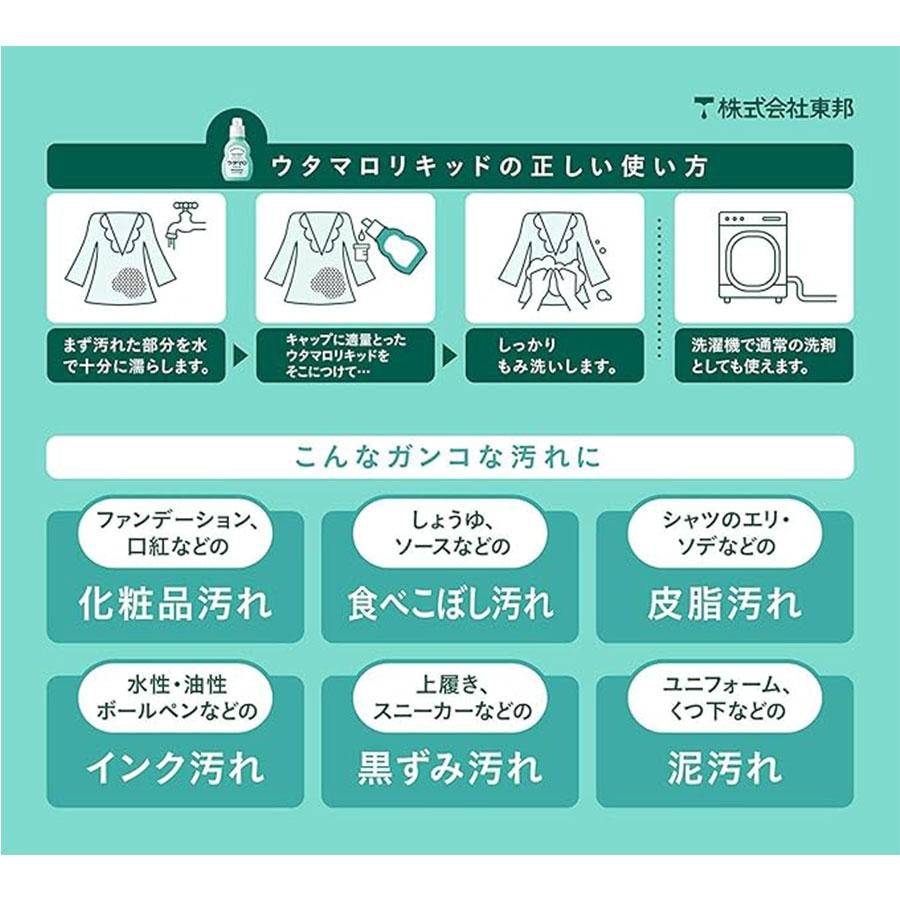 株式会社東邦

ウタマロ

ウタマロリキッドの正しい使い方

まず汚れた部分を水で十分に濡らします。

キャップに適量とったウタマロリキッドをそこにつけて…

しっかりもみ洗いします。

洗濯機で通常の洗剤としても使えます。

こんなガンコな汚れに

ファンデーション、口紅などの
化粧品汚れ

しょうゆ、ソースなどの
食べこぼし汚れ

シャツのエリ・ソデなどの
皮脂汚れ

水性・油性ボールペンなどの
インク汚れ

上履き、スニーカーなどの
黒ずみ汚れ

ユニフォーム、くつ下などの
泥汚れ