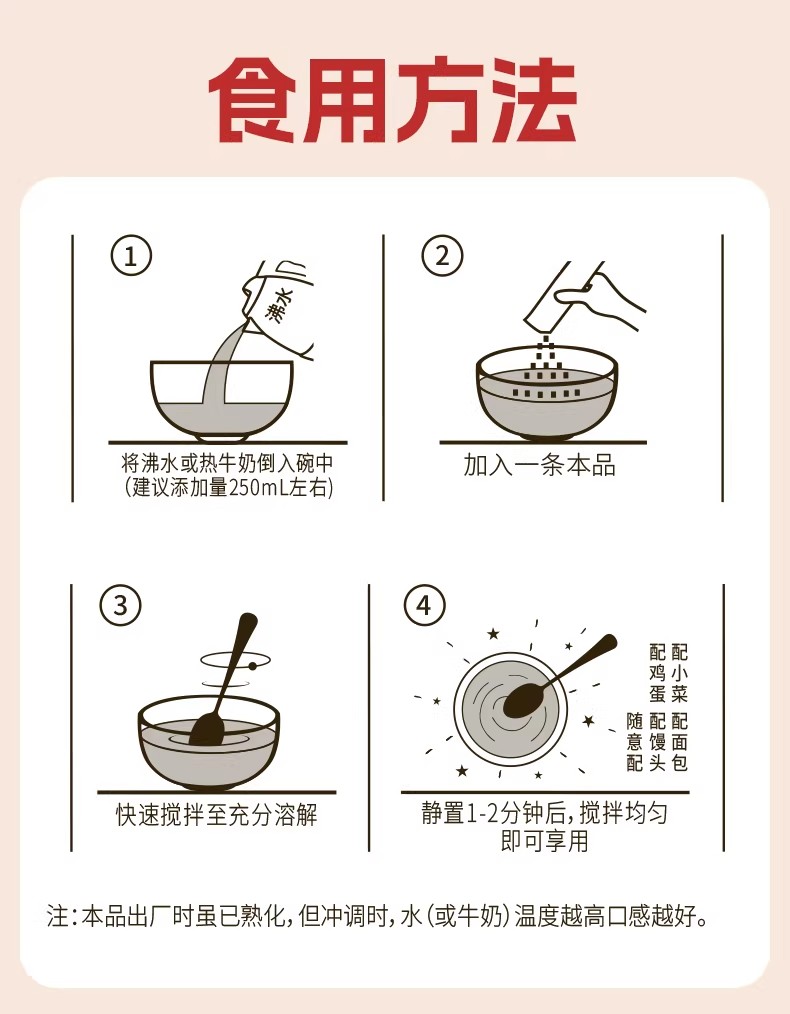 食用方法

①

沸水

将沸水或热牛奶倒入碗中
（建议添加量250mL左右）

②

加入一条本品

③

快速搅拌至充分溶解

④

配小菜
配鸡蛋
配面包
配馒头
随意配

静置1-2分钟后，搅拌均匀
即可享用

注：本品出厂时虽已熟化，但冲调时，水（或牛奶）温度越高口感越好。