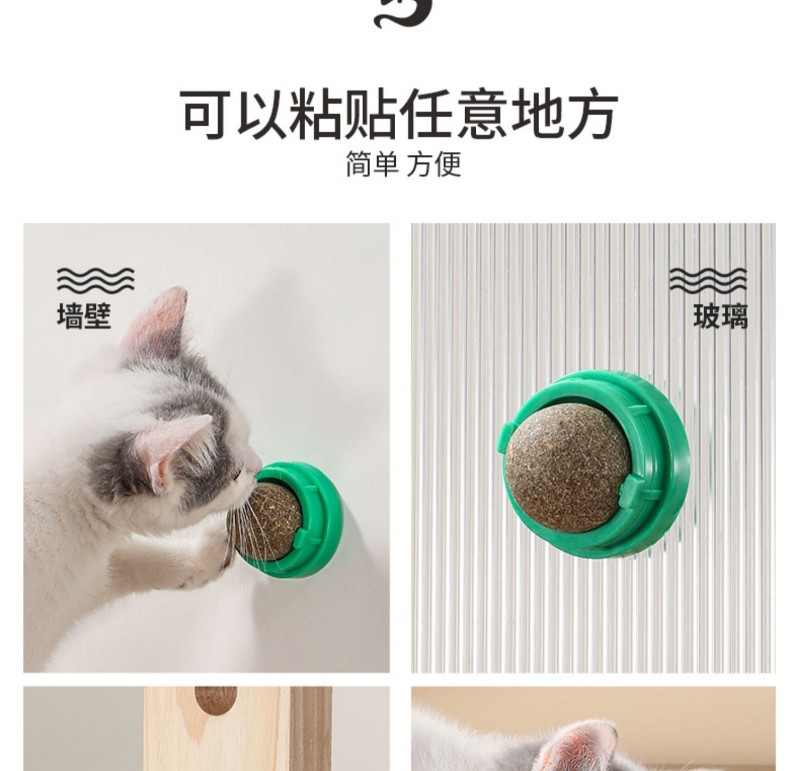 可以粘贴任意地方
简单 方便

墙壁

玻璃