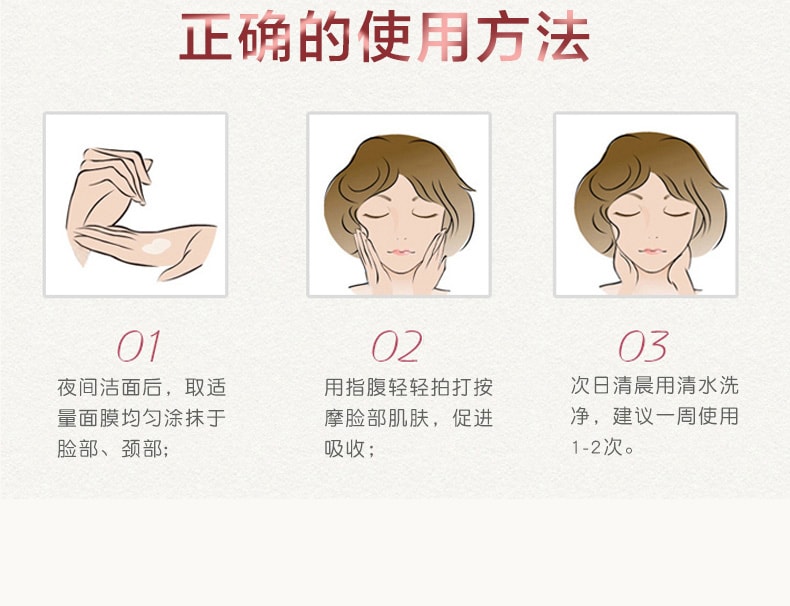 正确的使用方法

01

夜间洁面后，取适量面膜均匀涂抹于脸部、颈部；

02

用指腹轻轻拍打按摩脸部肌肤，促进吸收；

03

次日清晨用清水洗净，建议一周使用1-2次。