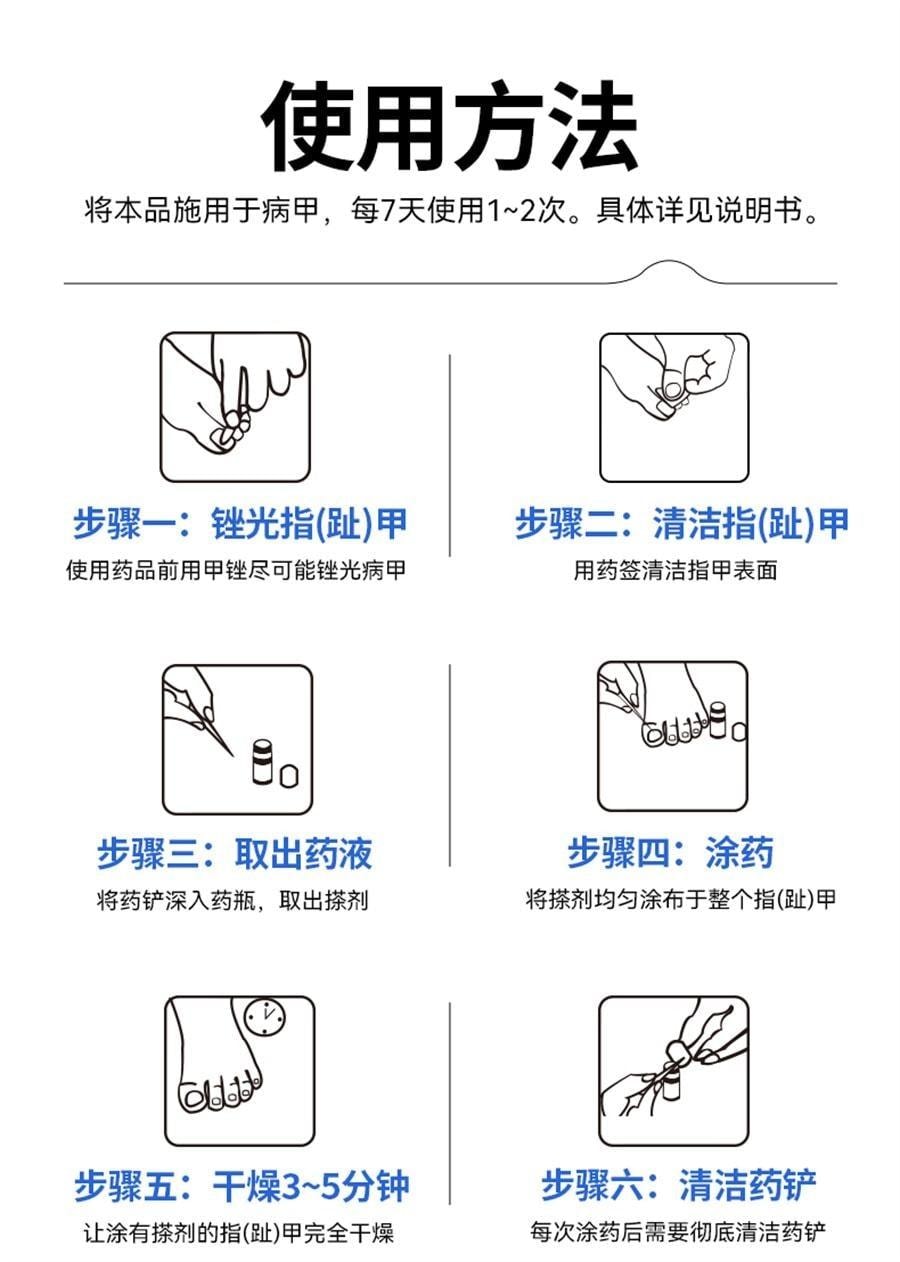 使用方法

将本品施用于病甲，每7天使用1~2次。具体详见说明书。

步骤一：锉光指(趾)甲

使用药品前用甲锉尽可能锉光病甲

步骤二：清洁指(趾)甲

用药签清洁指甲表面

步骤三：取出药液

将药铲深入药瓶，取出搽剂

步骤四：涂药

将搽剂均匀涂布于整个指(趾)甲

步骤五：干燥3~5分钟

让涂有搽剂的指(趾)甲完全干燥

步骤六：清洁药铲

每次涂药后需要彻底清洁药铲