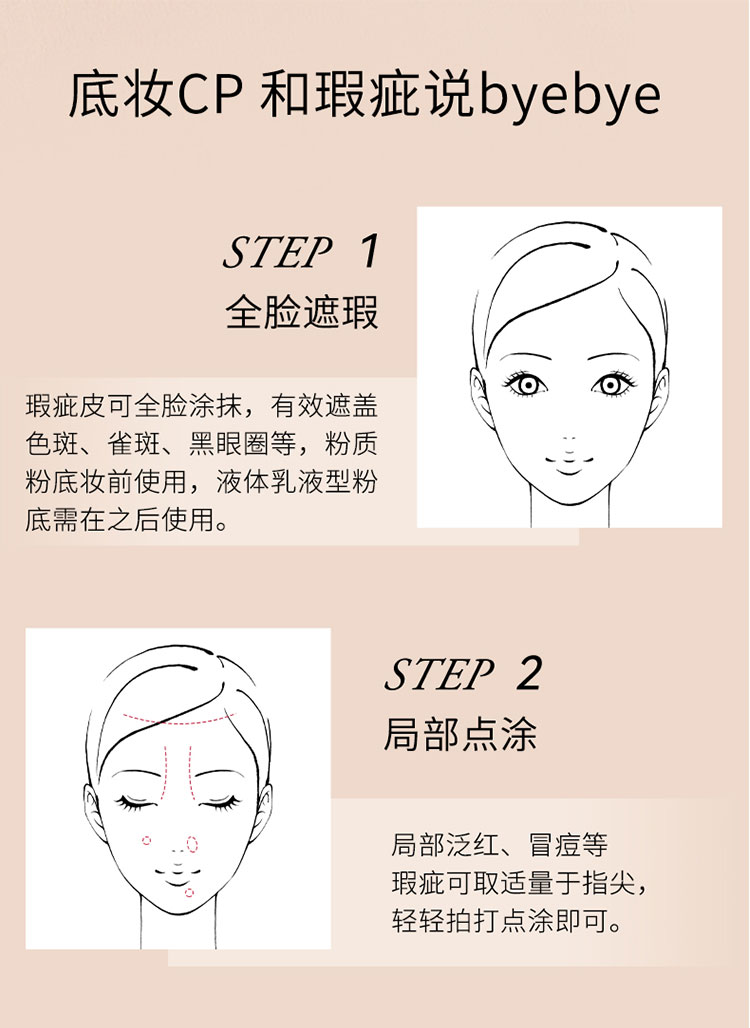 底妆CP 和瑕疵说byebye

STEP 1
全脸遮瑕

瑕疵皮可全脸涂抹，有效遮盖色斑、雀斑、黑眼圈等，粉质粉底妆前使用，液体乳液型粉底需在之后使用。

STEP 2
局部点涂

局部泛红、冒痘等瑕疵可取适量于指尖，轻轻拍打点涂即可。