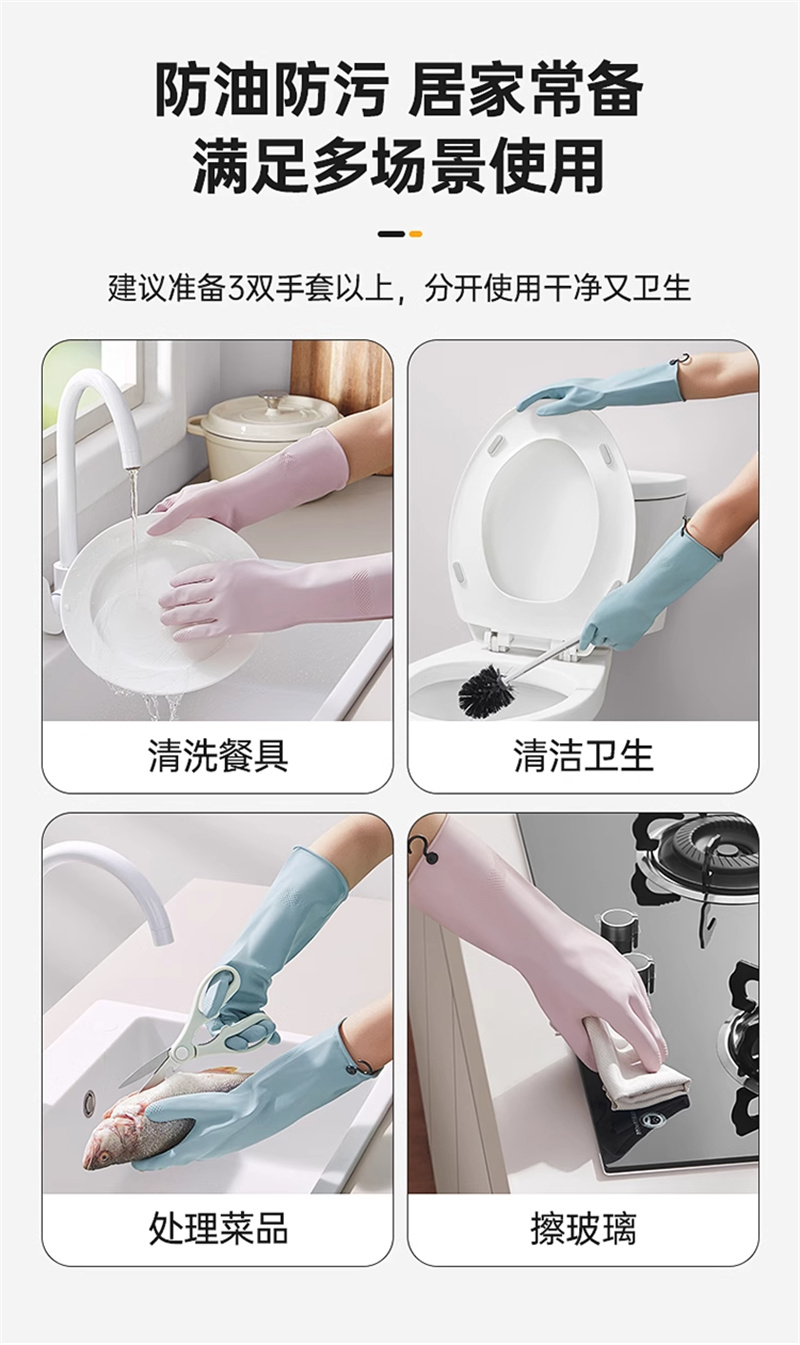 防油防污 居家常备
满足多场景使用

建议准备3双手套以上，分开使用干净又卫生

清洗餐具

清洁卫生

处理菜品

擦玻璃