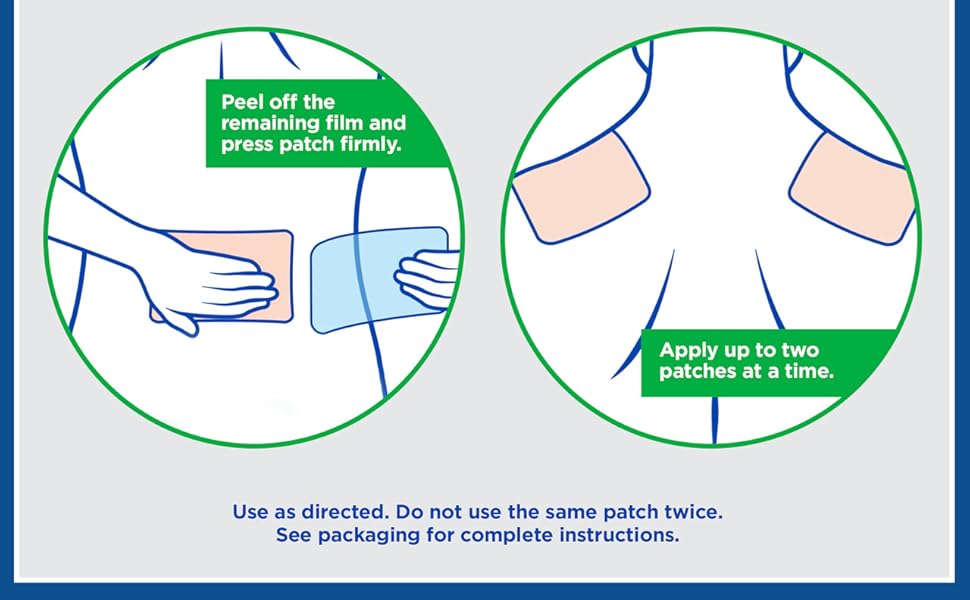 Peel off the remaining film and press patch firmly.

Apply up to two patches at a time.

Use as directed. Do not use the same patch twice.
See packaging for complete instructions.