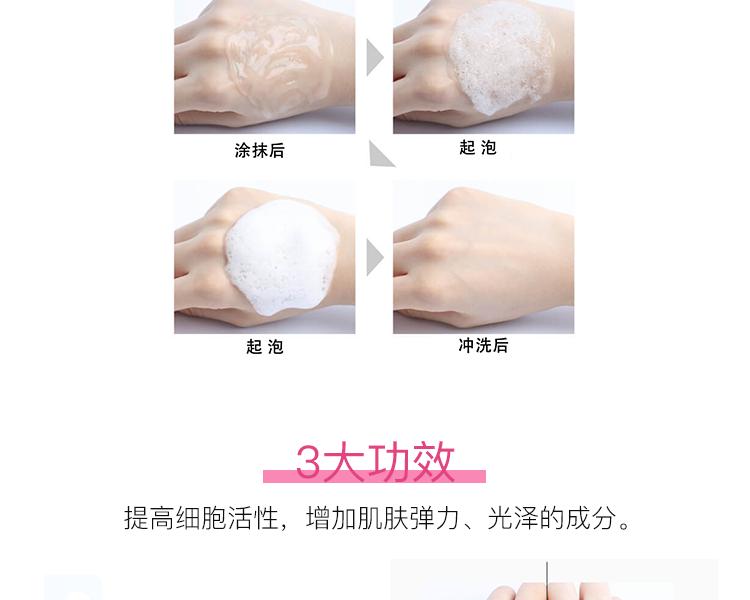 涂抹后

起 泡

起 泡

冲洗后

3大功效

提高细胞活性，增加肌肤弹力、光泽的成分。