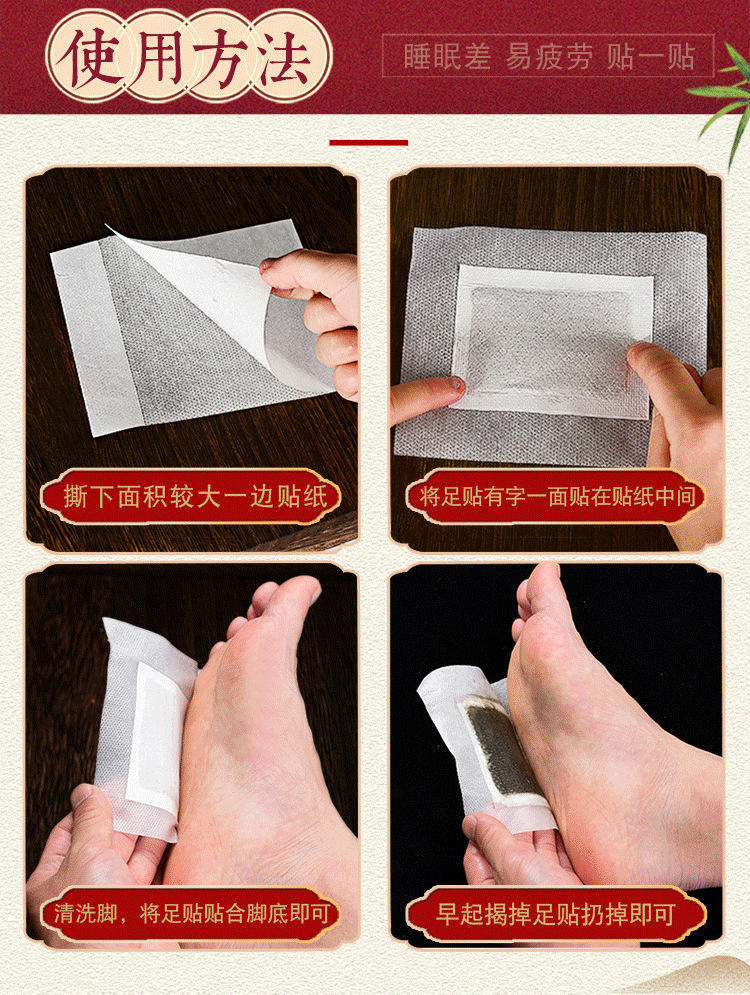 使用方法

睡眠差 易疲劳 贴一贴

撕下面积较大一边贴纸

将足贴有字一面贴在贴纸中间

清洗脚，将足贴贴合脚底即可

早起揭掉足贴扔掉即可