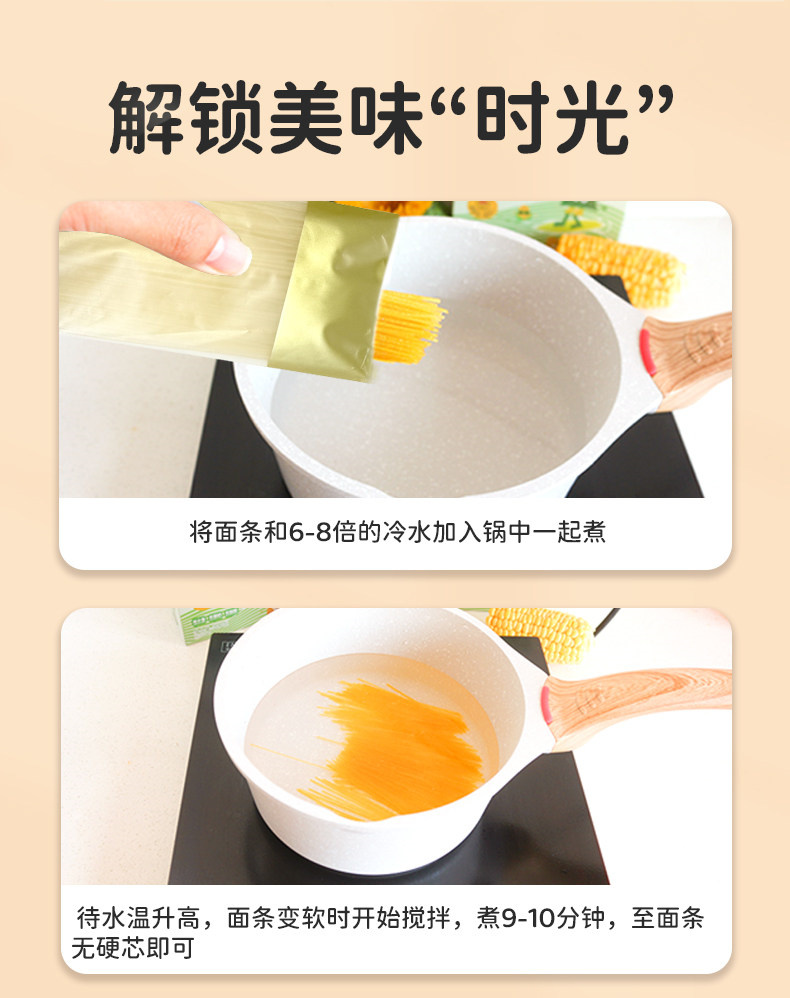 解锁美味“时光”

将面条和6-8倍的冷水加入锅中一起煮

待水温升高，面条变软时开始搅拌，煮9-10分钟，至面条无硬芯即可